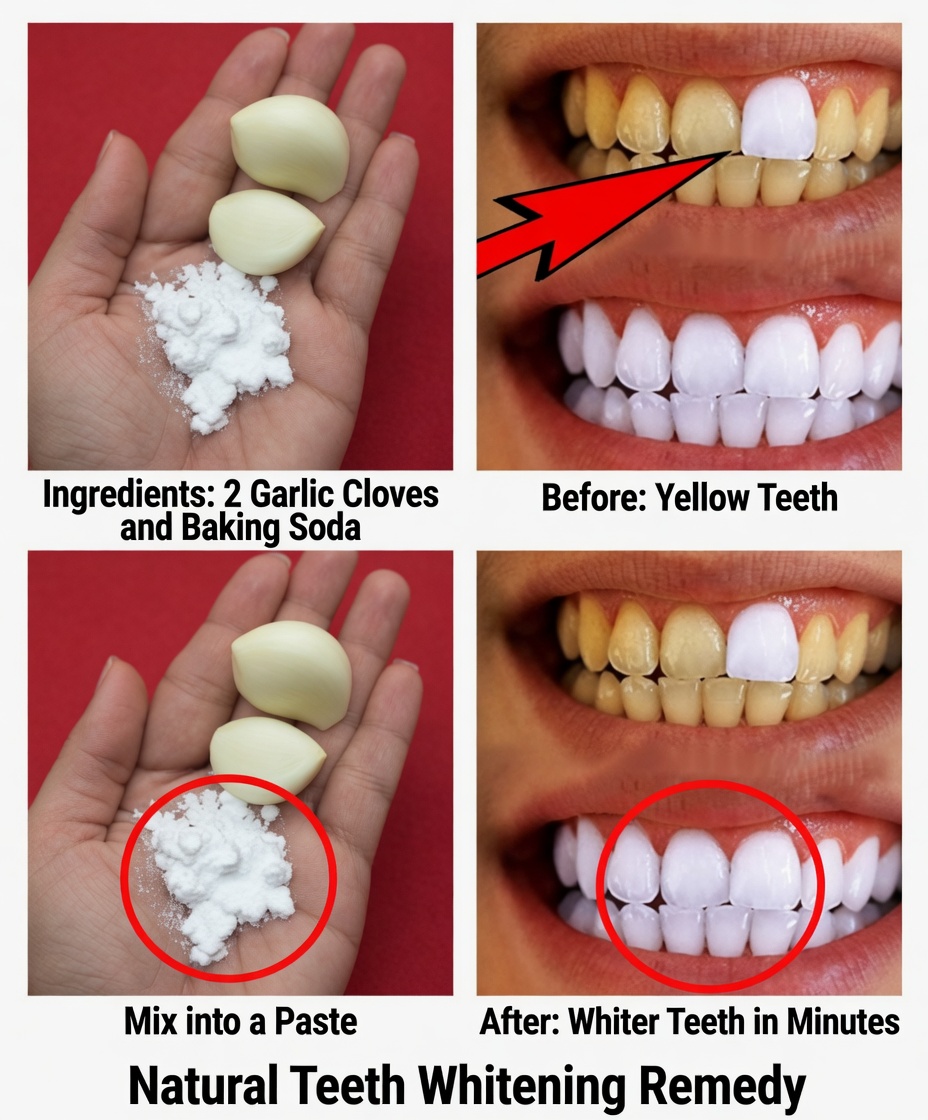 Ingredients: 2 Garlic Cloves and Baking Soda

Before: Yellow Teeth

Mix into a Paste

After: Whiter Teeth in Minutes

Natural Teeth Whitening Remedy