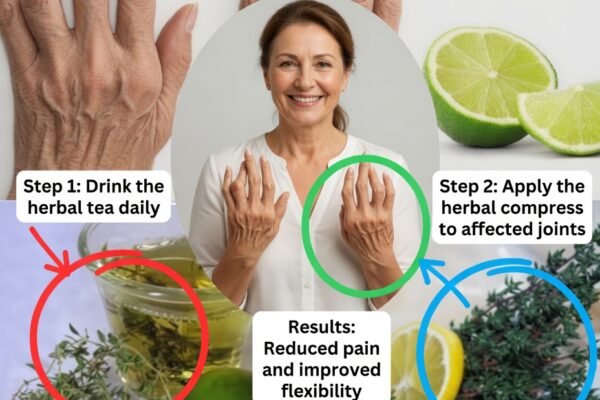 Step 1: Drink the herbal tea daily

Step 2: Apply the herbal compress to affected joints

Results: Reduced pain and improved flexibility