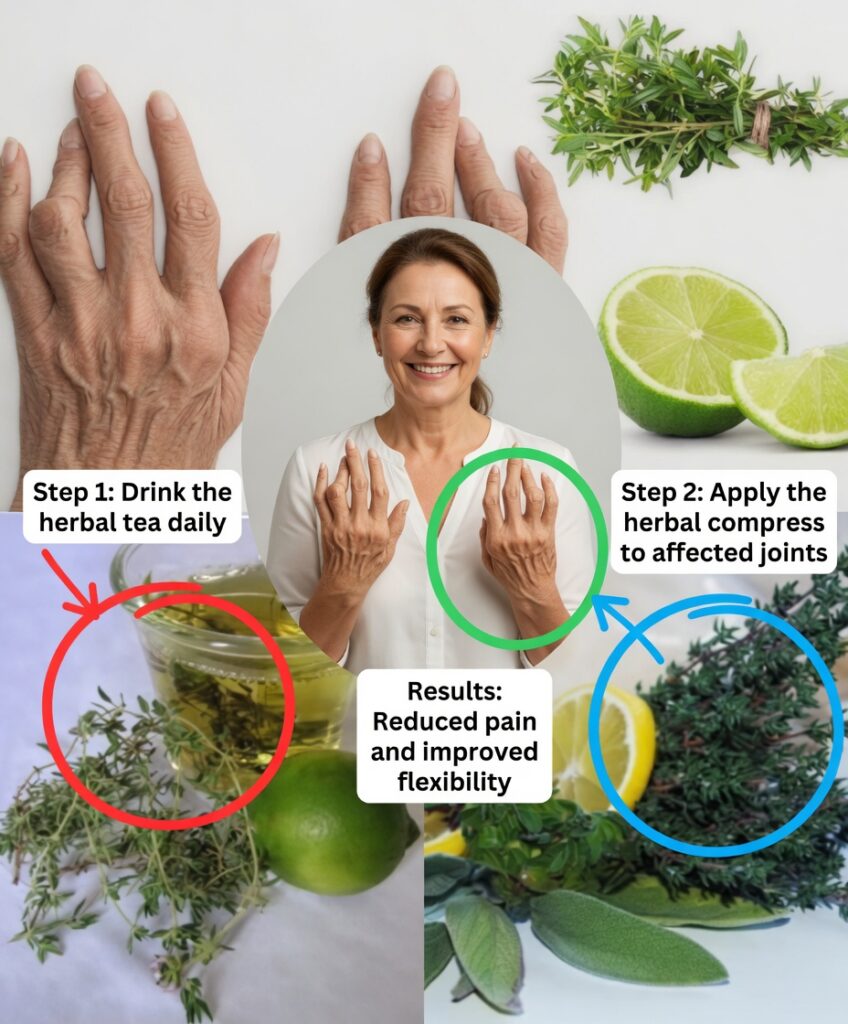 Step 1: Drink the herbal tea daily

Step 2: Apply the herbal compress to affected joints

Results: Reduced pain and improved flexibility