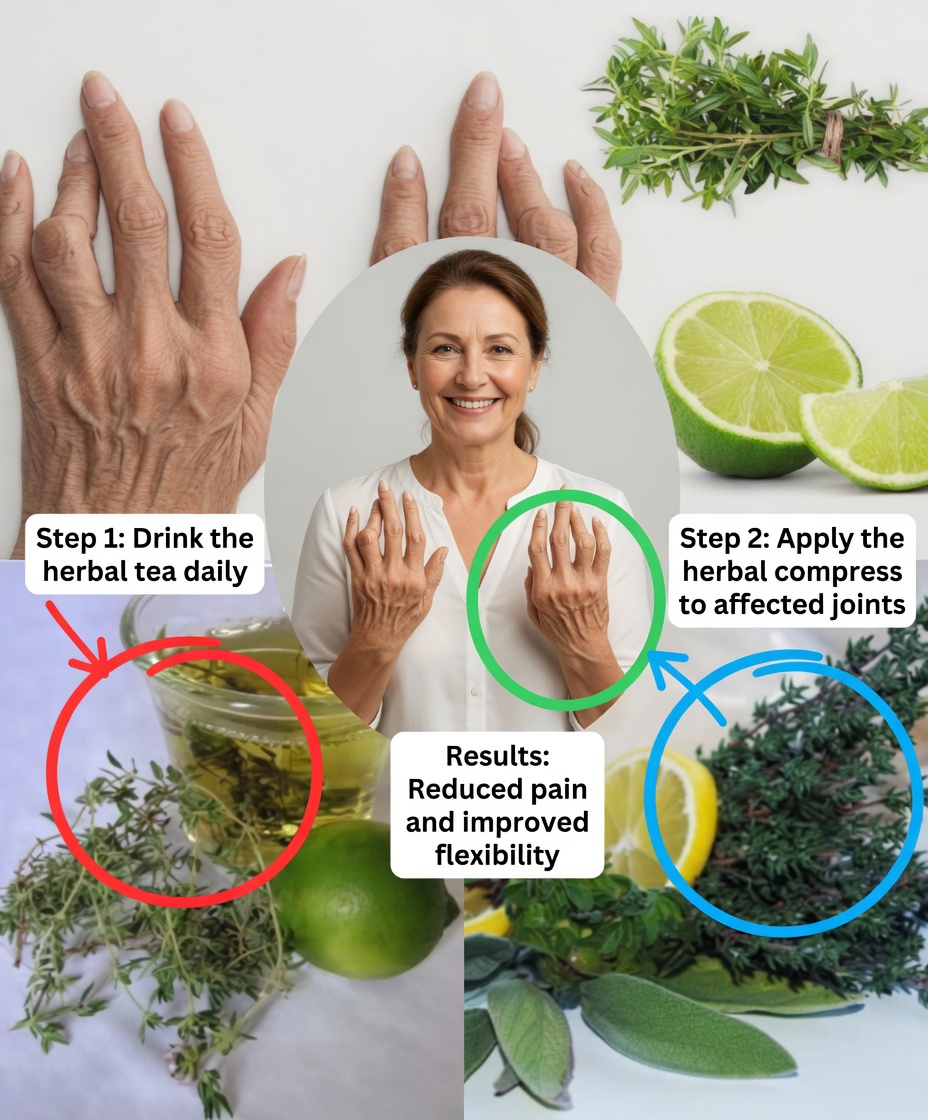 Step 1: Drink the herbal tea daily

Step 2: Apply the herbal compress to affected joints

Results: Reduced pain and improved flexibility