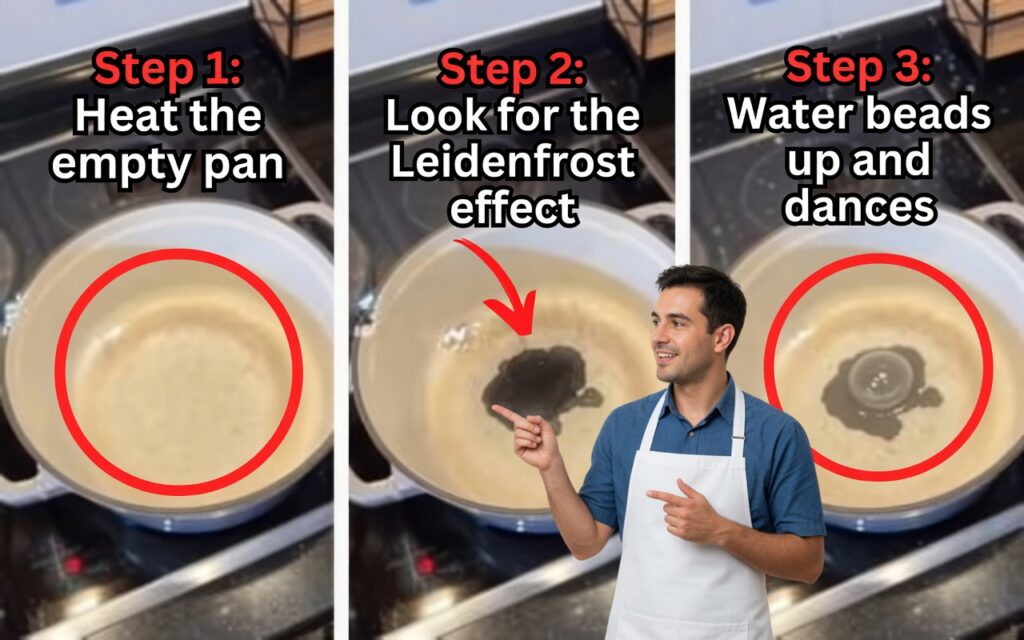 Step 1:
Heat the empty pan

Step 2:
Look for the Leidenfrost effect

Step 3:
Water beads up and dances