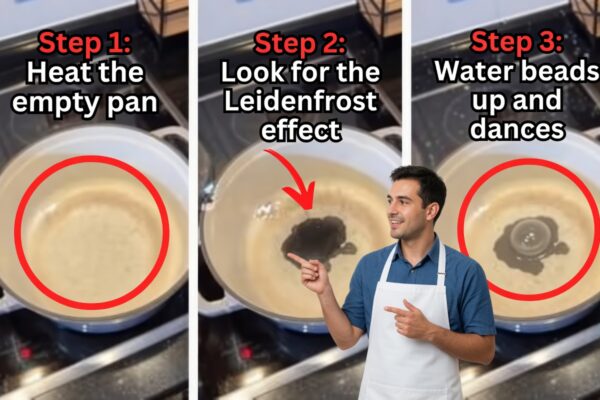 Step 1:
Heat the empty pan

Step 2:
Look for the Leidenfrost effect

Step 3:
Water beads up and dances