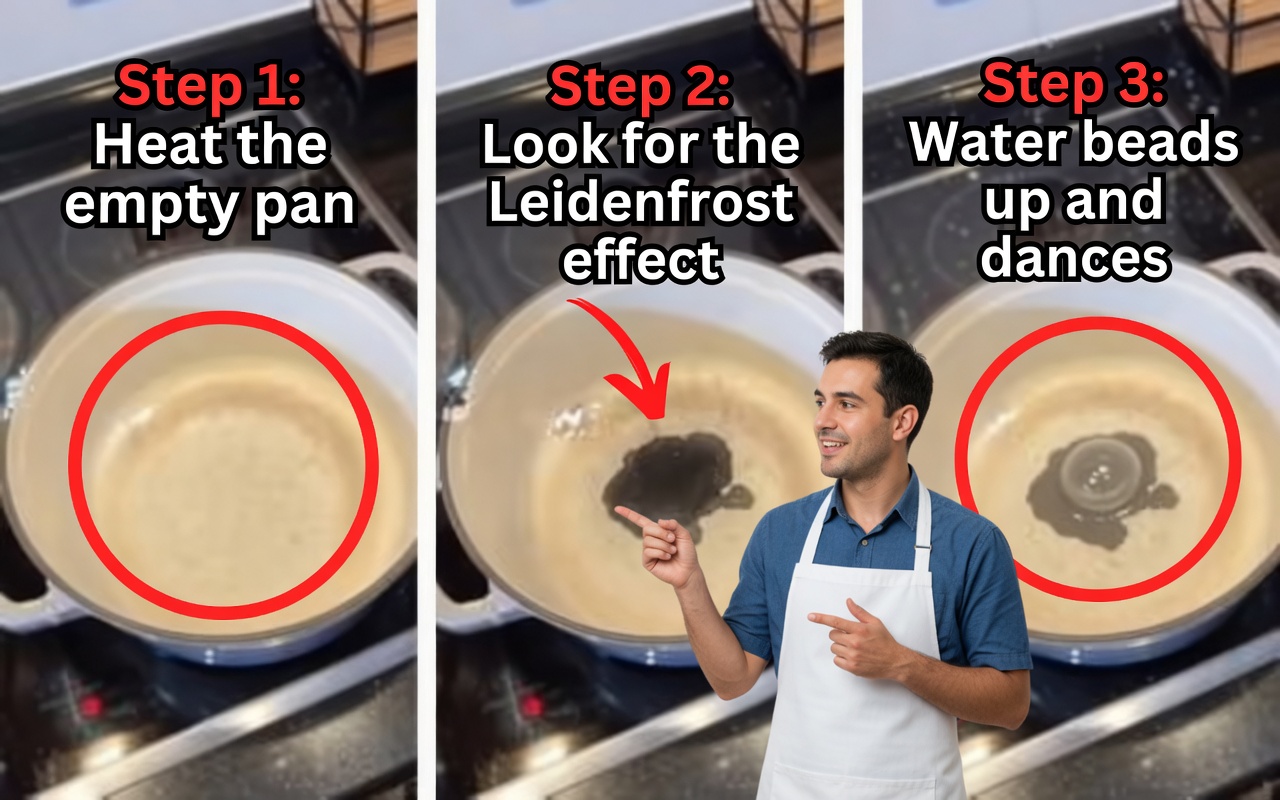 Step 1:
Heat the empty pan

Step 2:
Look for the Leidenfrost effect

Step 3:
Water beads up and dances