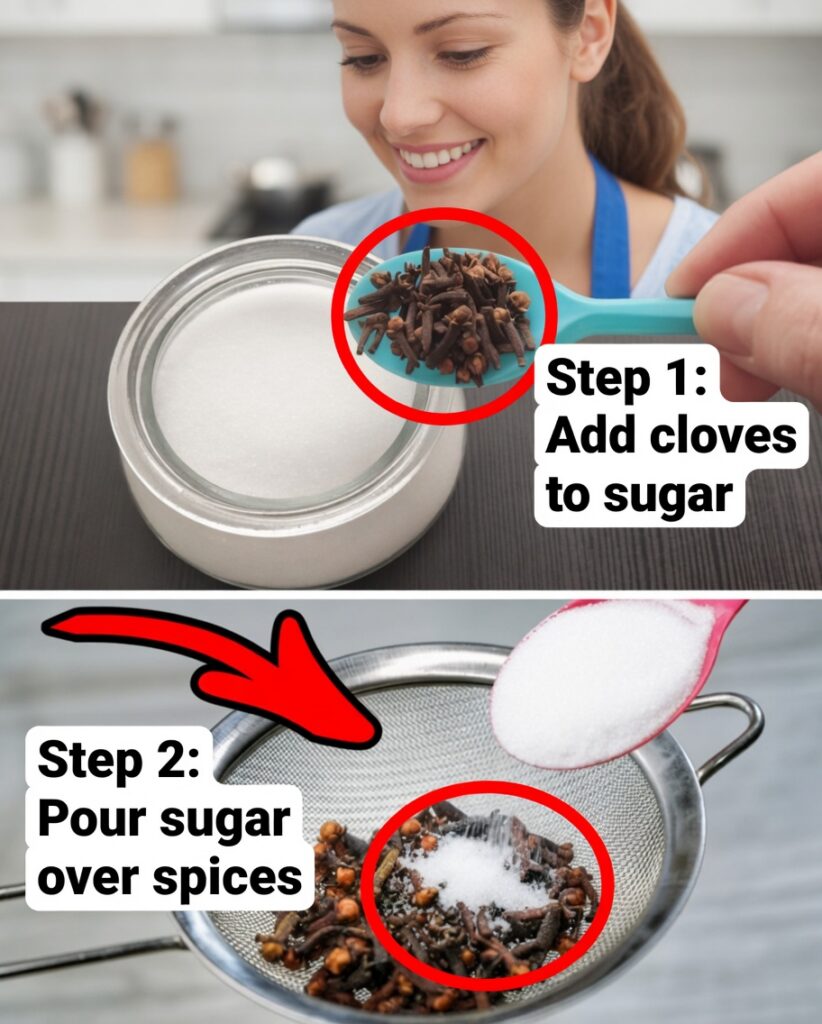 Step 1:
Add cloves
to sugar

Step 2:
Pour sugar
over spices