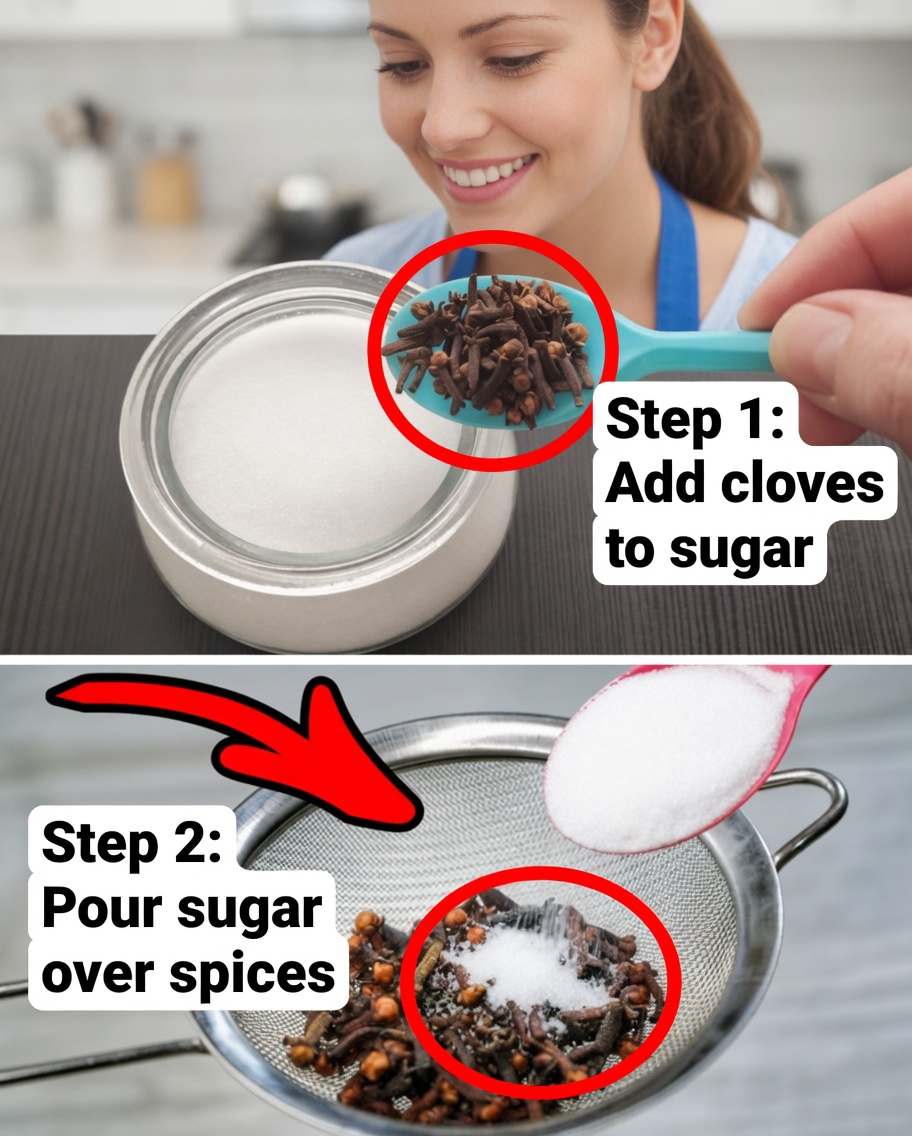 Step 1:
Add cloves
to sugar

Step 2:
Pour sugar
over spices