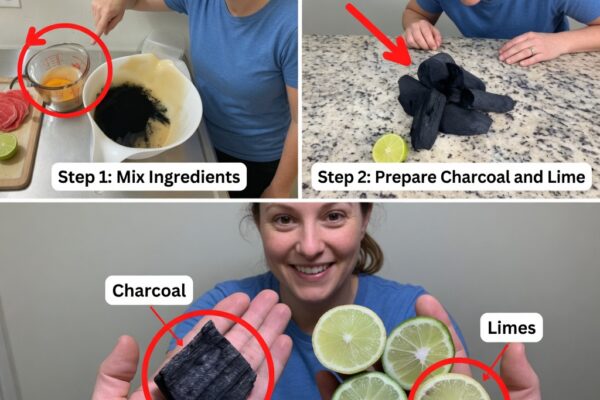 Step 1: Mix Ingredients

Step 2: Prepare Charcoal and Lime

Charcoal

Limes