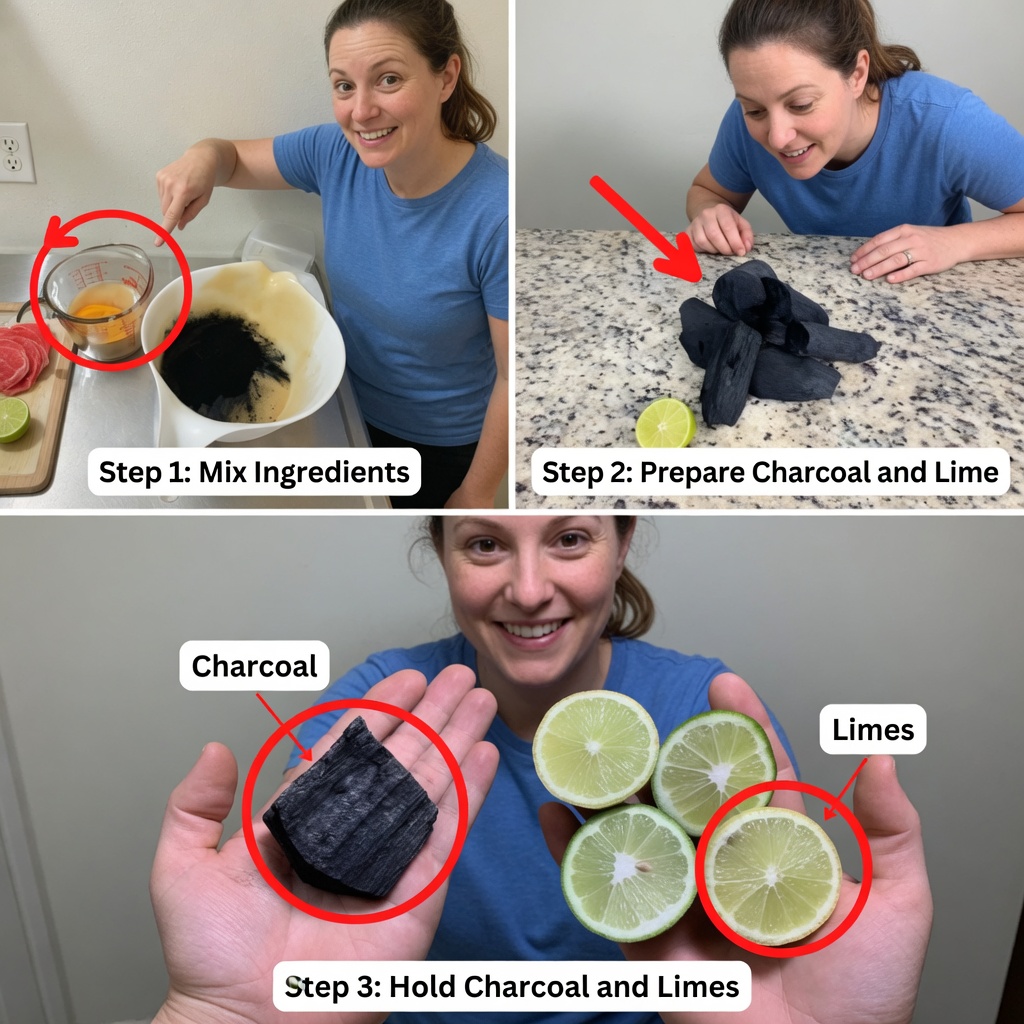 Step 1: Mix Ingredients

Step 2: Prepare Charcoal and Lime

Charcoal

Limes

Step 3: Hold Charcoal and Limes