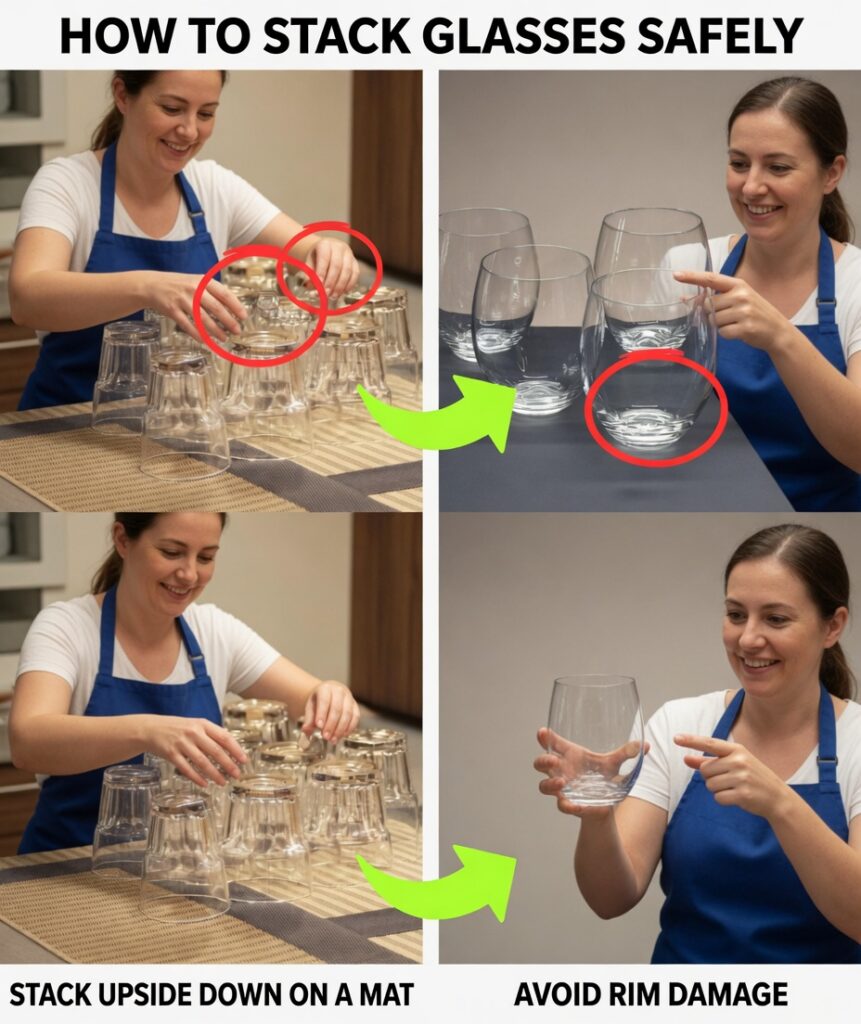 HOW TO STACK GLASSES SAFELY

STACK UPSIDE DOWN ON A MAT

AVOID RIM DAMAGE