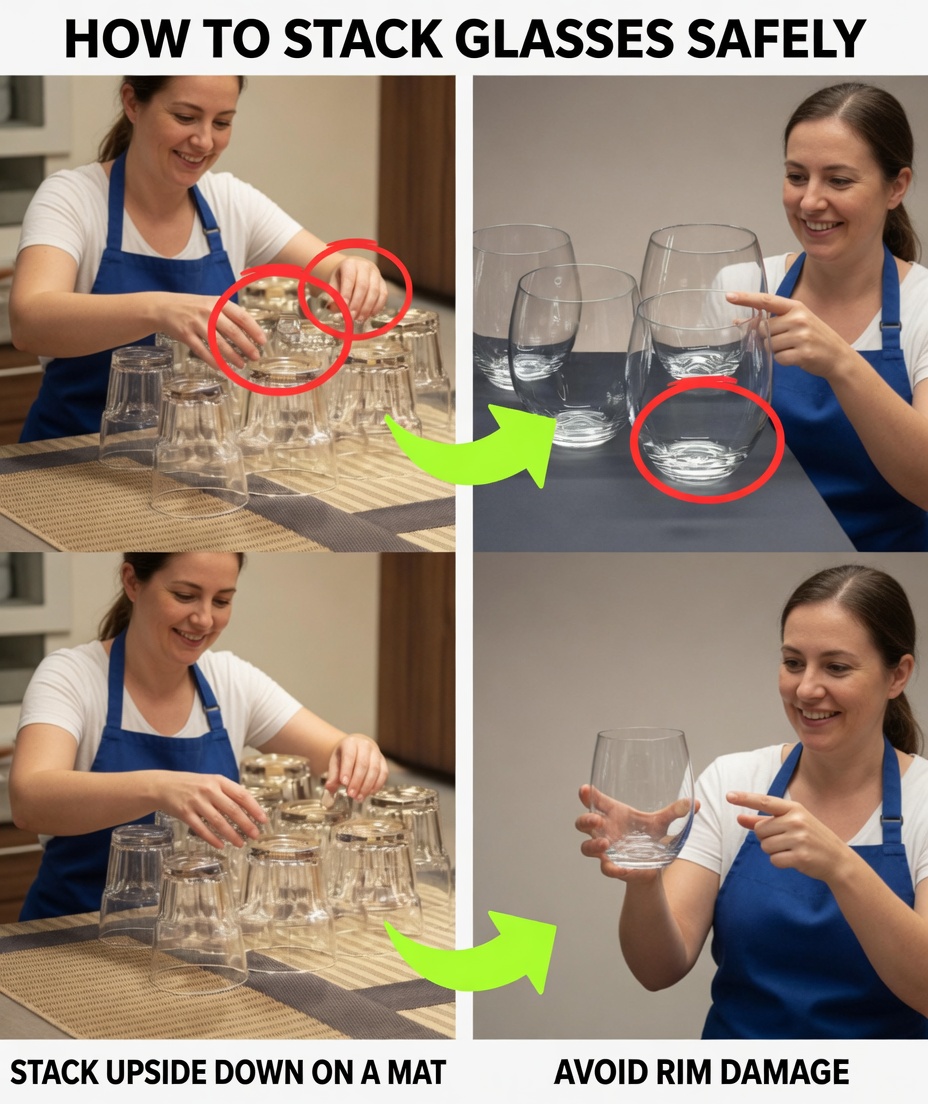 HOW TO STACK GLASSES SAFELY

STACK UPSIDE DOWN ON A MAT

AVOID RIM DAMAGE