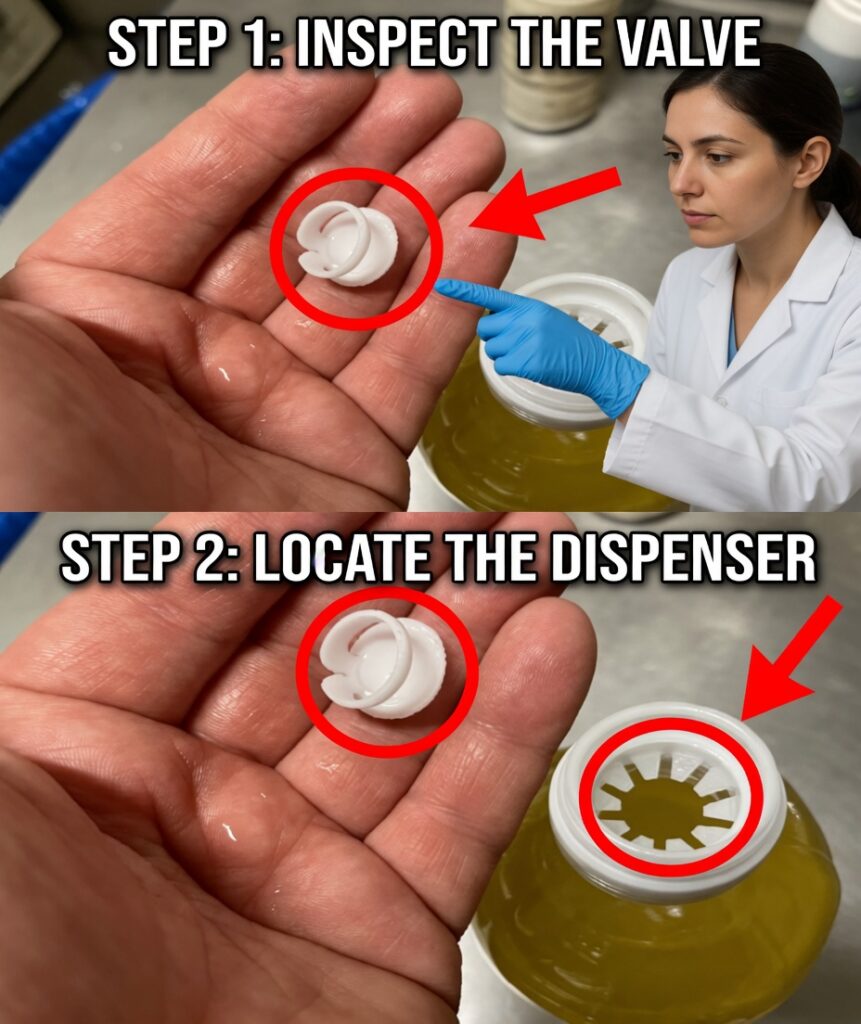 STEP 1: INSPECT THE VALVE

STEP 2: LOCATE THE DISPENSER