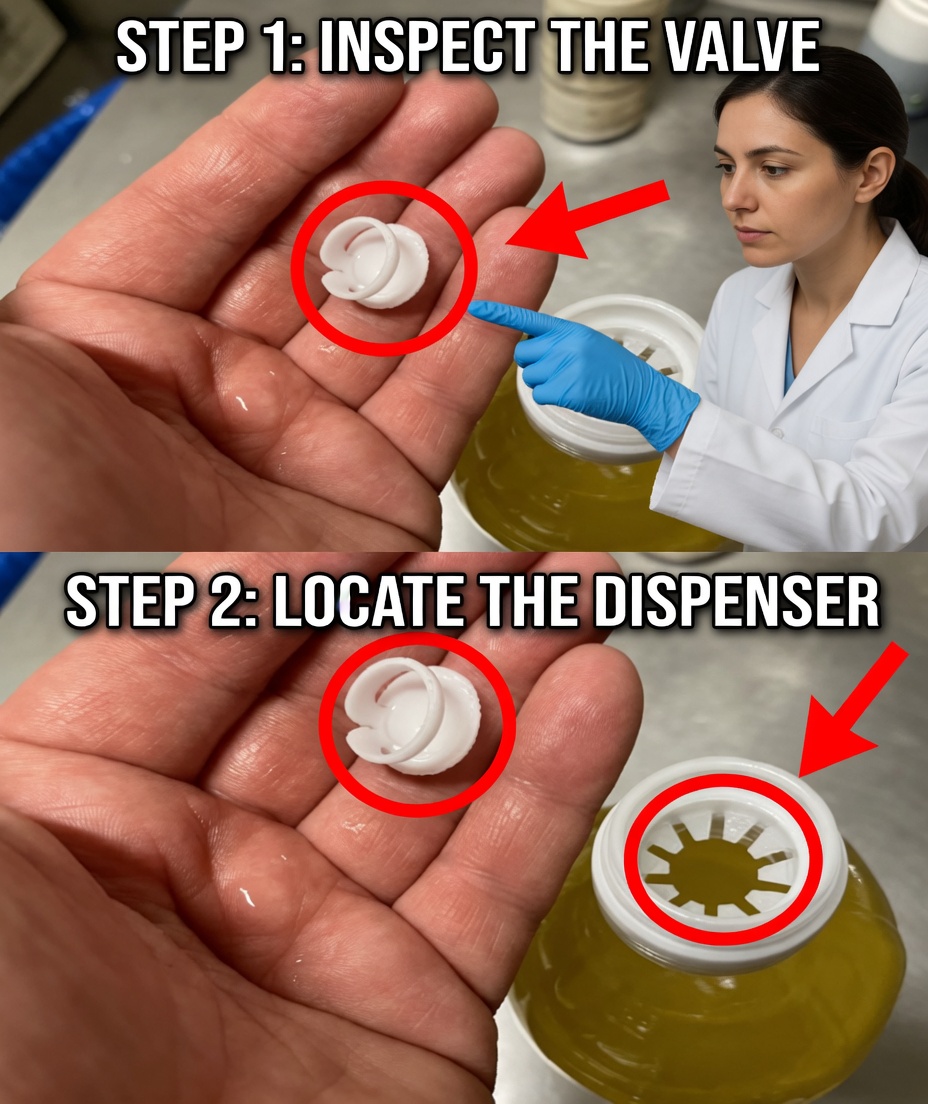 STEP 1: INSPECT THE VALVE

STEP 2: LOCATE THE DISPENSER