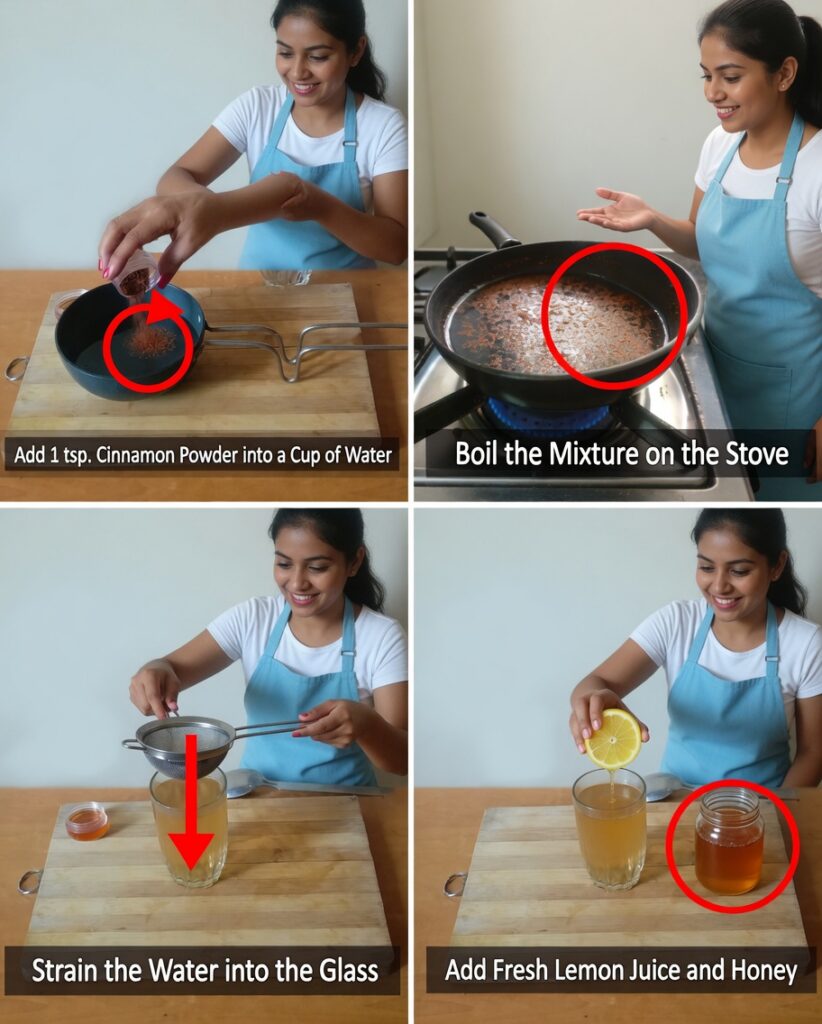 Add 1 tsp. Cinnamon Powder into a Cup of Water

Boil the Mixture on the Stove

Strain the Water into the Glass

Add Fresh Lemon Juice and Honey