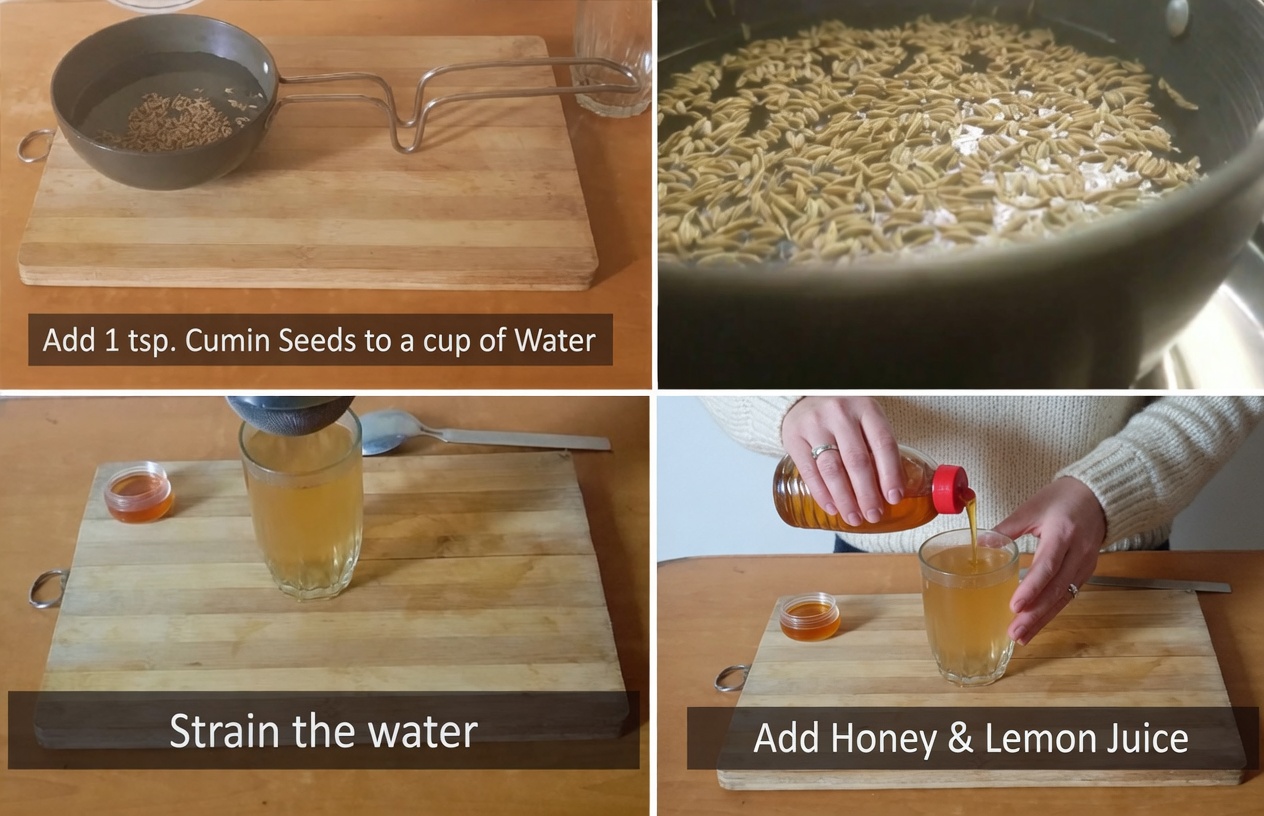 Add 1 tsp. Cumin Seeds to a cup of Water

Strain the water

Add Honey & Lemon Juice