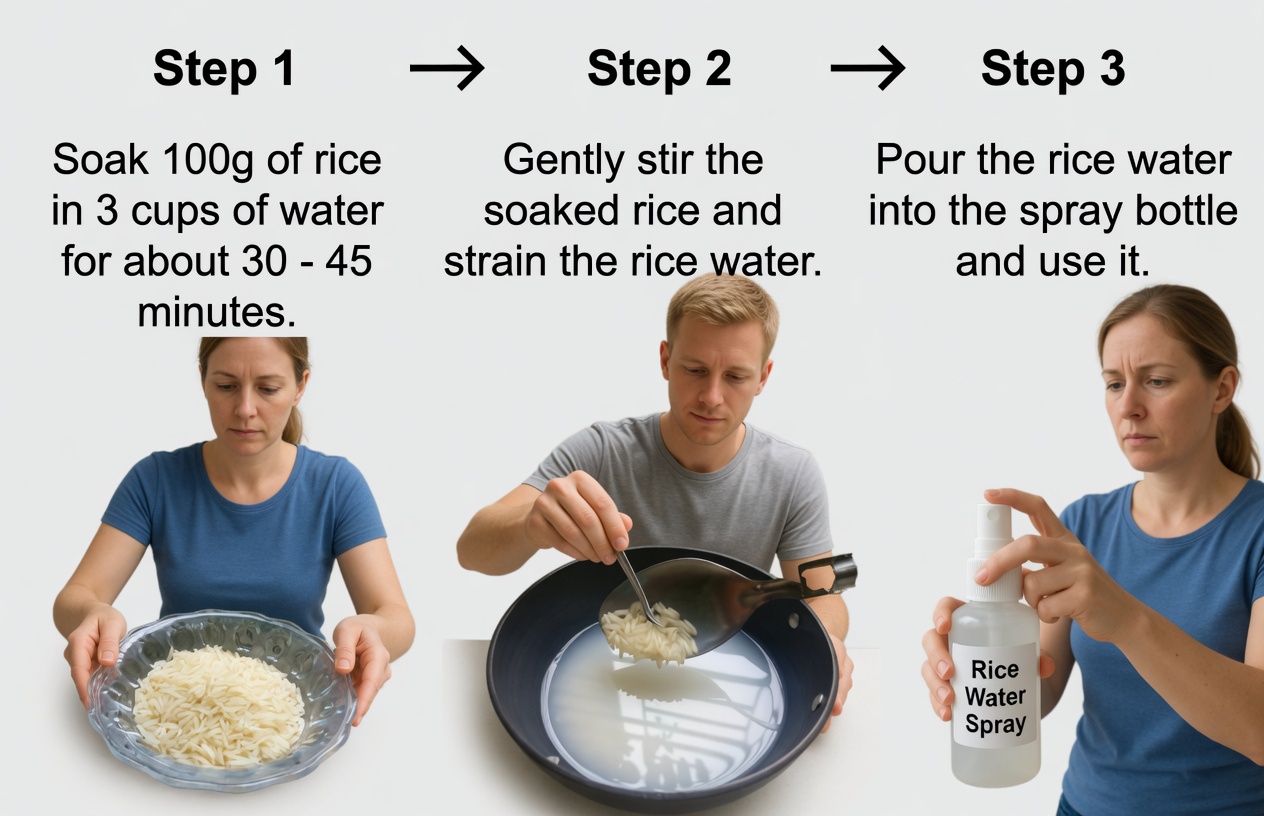 Step 1 → Step 2 → Step 3

Soak 100g of rice in 3 cups of water for about 30 - 45 minutes.

Gently stir the soaked rice and strain the rice water.

Pour the rice water into the spray bottle and use it.

Rice Water Spray