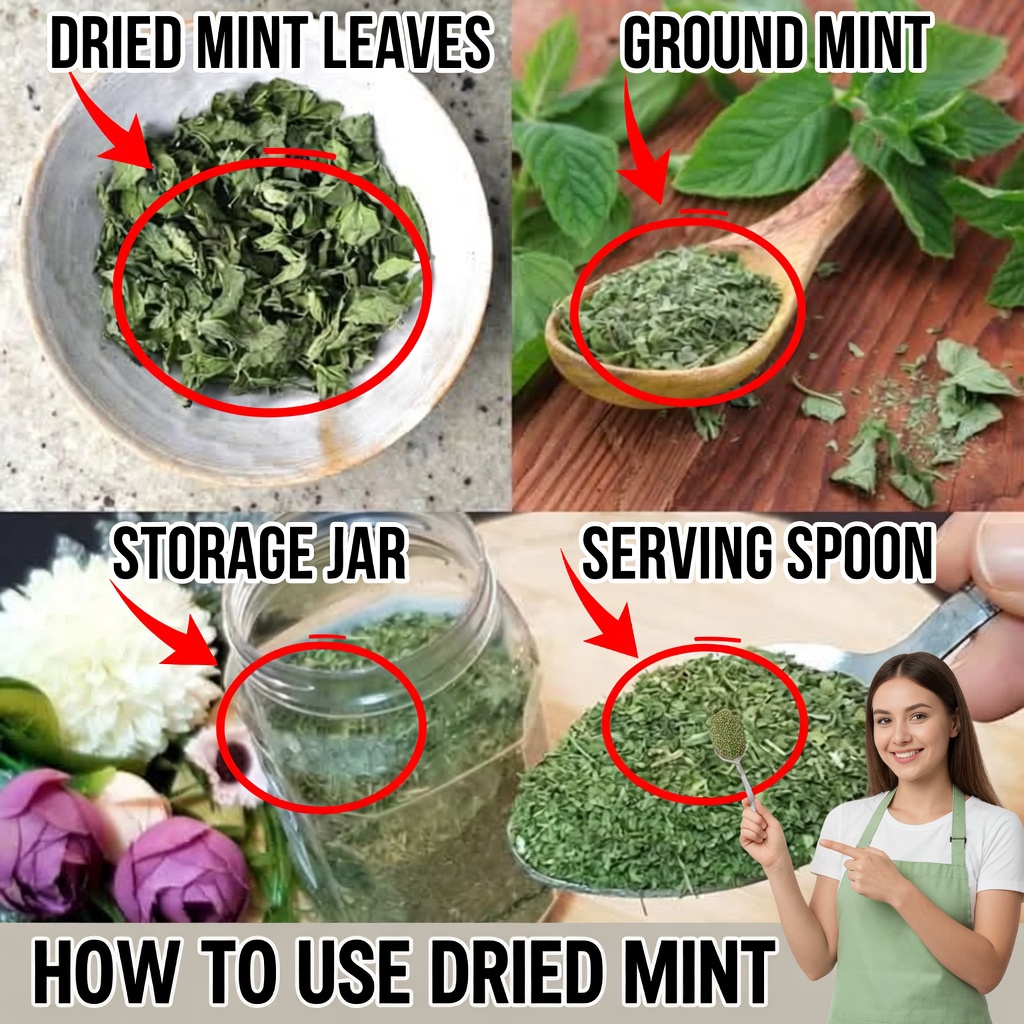 DRIED MINT LEAVES

GROUND MINT

STORAGE JAR

SERVING SPOON

HOW TO USE DRIED MINT