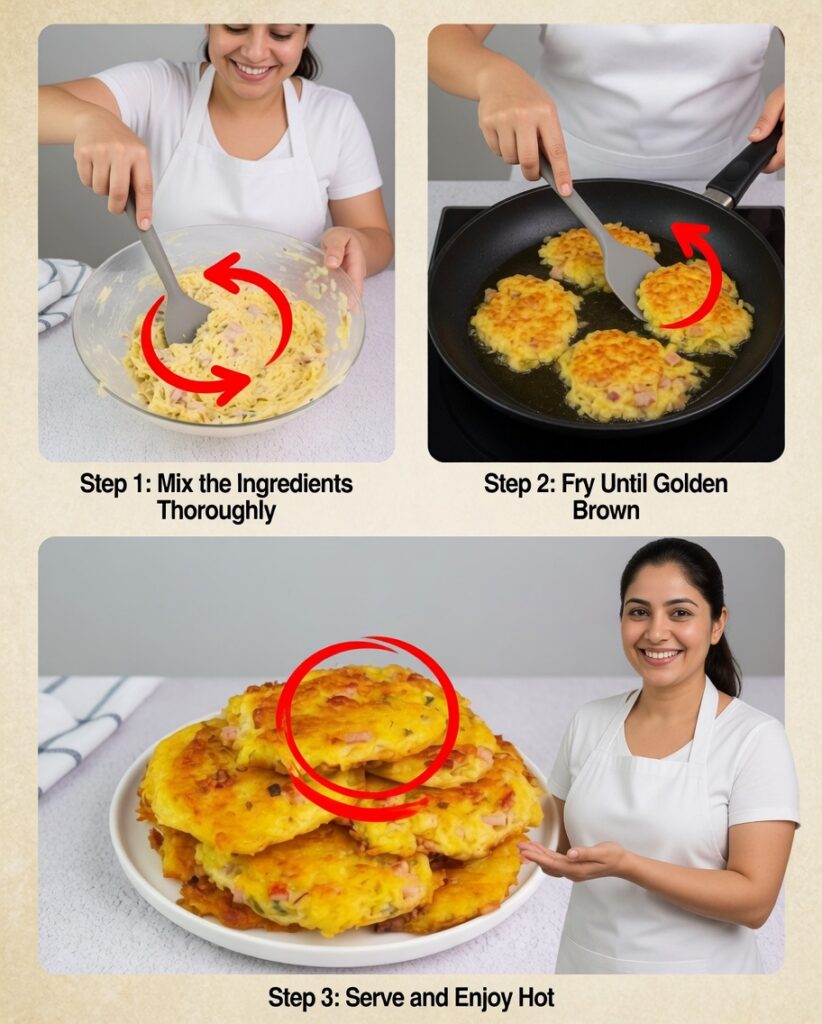 Step 1: Mix the Ingredients Thoroughly

Step 2: Fry Until Golden Brown

Step 3: Serve and Enjoy Hot