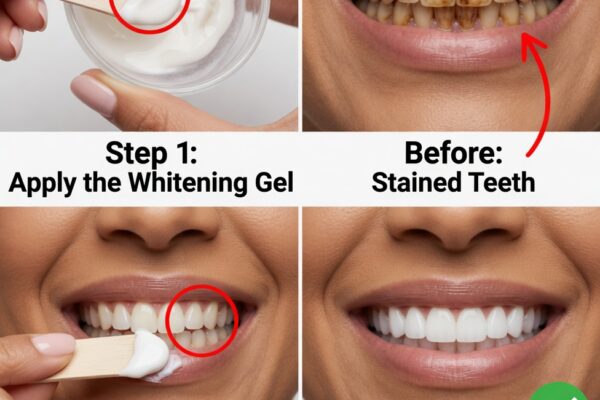 Step 1:
Apply the Whitening Gel

Before:
Stained Teeth