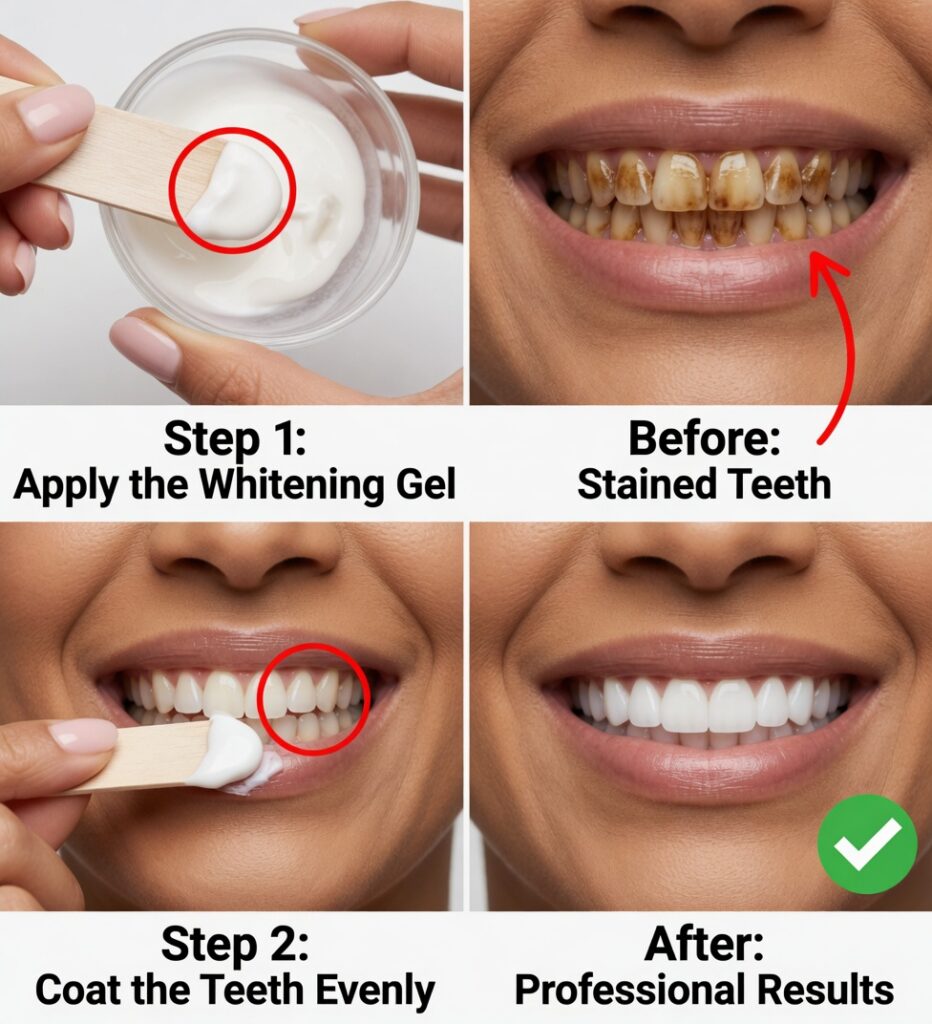 Step 1:
Apply the Whitening Gel

Before:
Stained Teeth

Step 2:
Coat the Teeth Evenly

After:
Professional Results