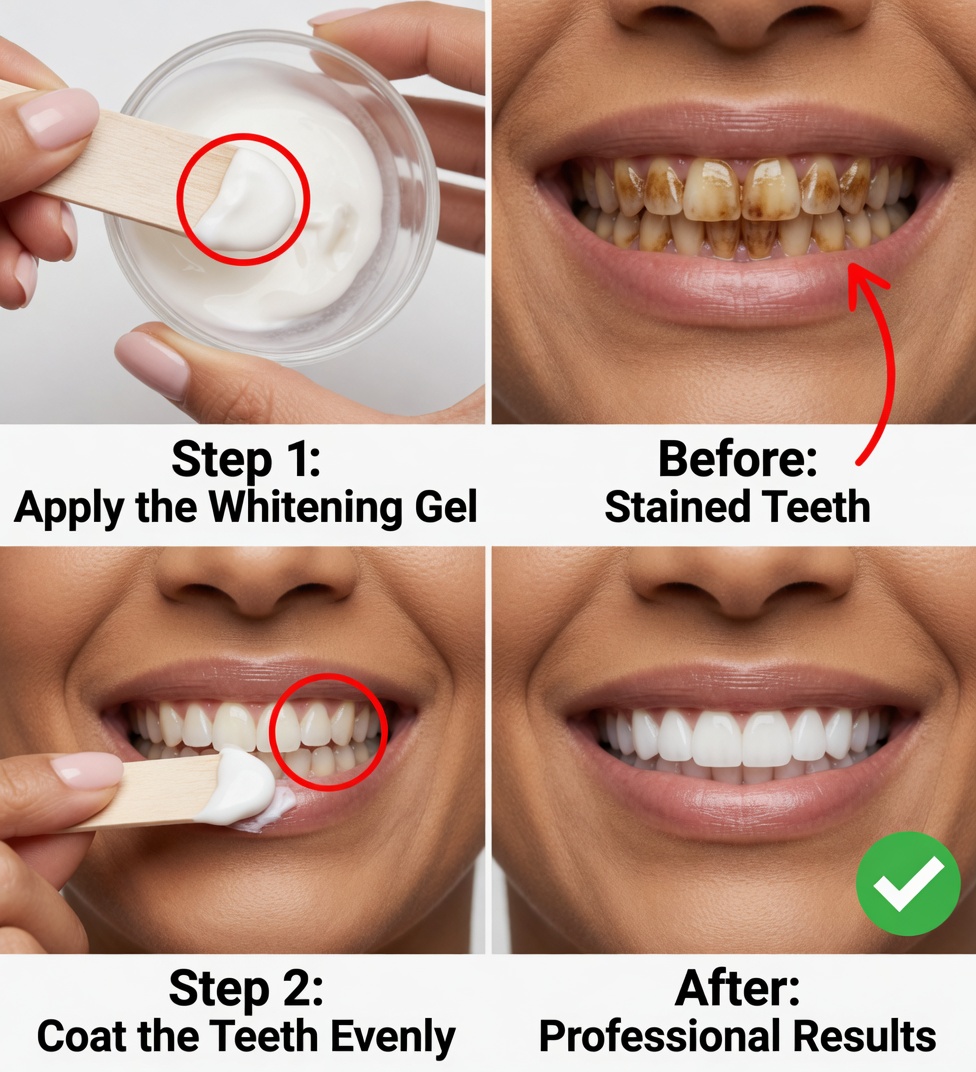 Step 1:
Apply the Whitening Gel

Before:
Stained Teeth

Step 2:
Coat the Teeth Evenly

After:
Professional Results