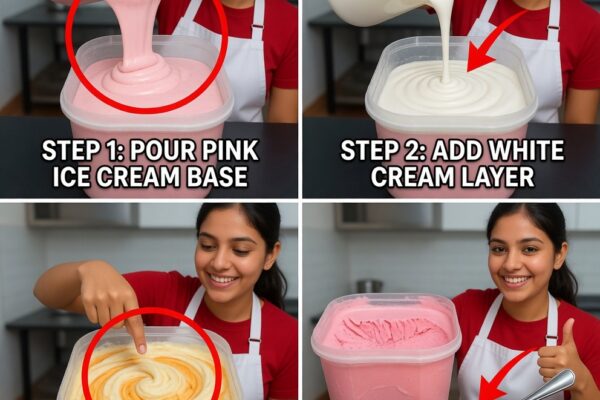 STEP 1: POUR PINK ICE CREAM BASE

STEP 2: ADD WHITE CREAM LAYER