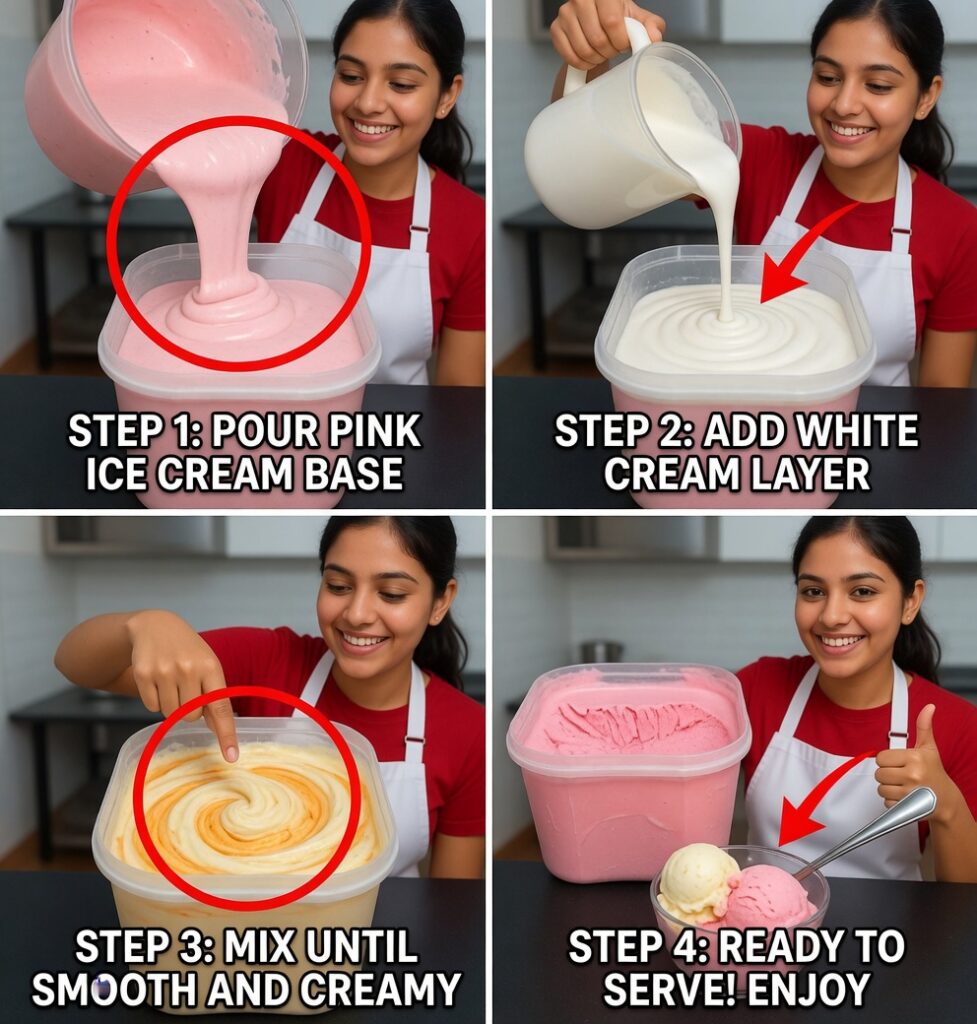 STEP 1: POUR PINK ICE CREAM BASE

STEP 2: ADD WHITE CREAM LAYER

STEP 3: MIX UNTIL SMOOTH AND CREAMY

STEP 4: READY TO SERVE! ENJOY