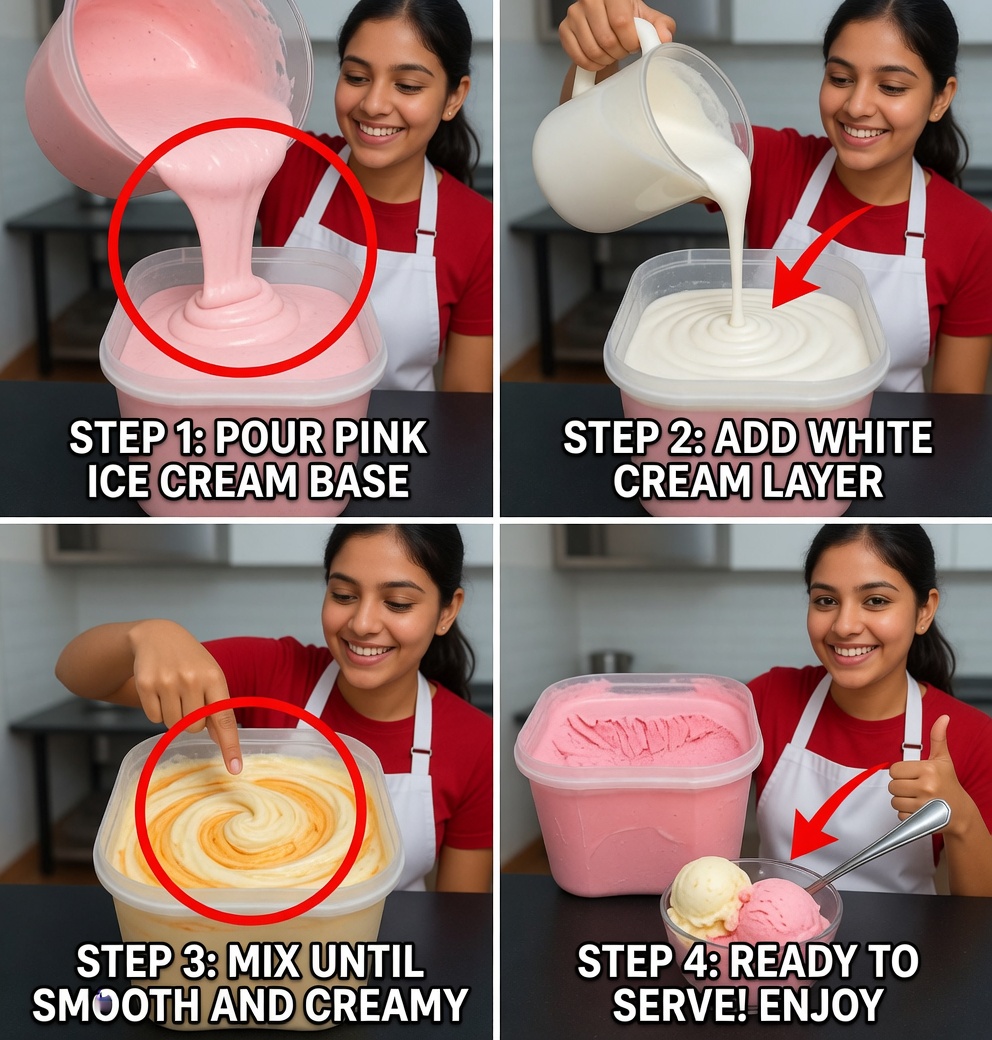 STEP 1: POUR PINK ICE CREAM BASE

STEP 2: ADD WHITE CREAM LAYER

STEP 3: MIX UNTIL SMOOTH AND CREAMY

STEP 4: READY TO SERVE! ENJOY