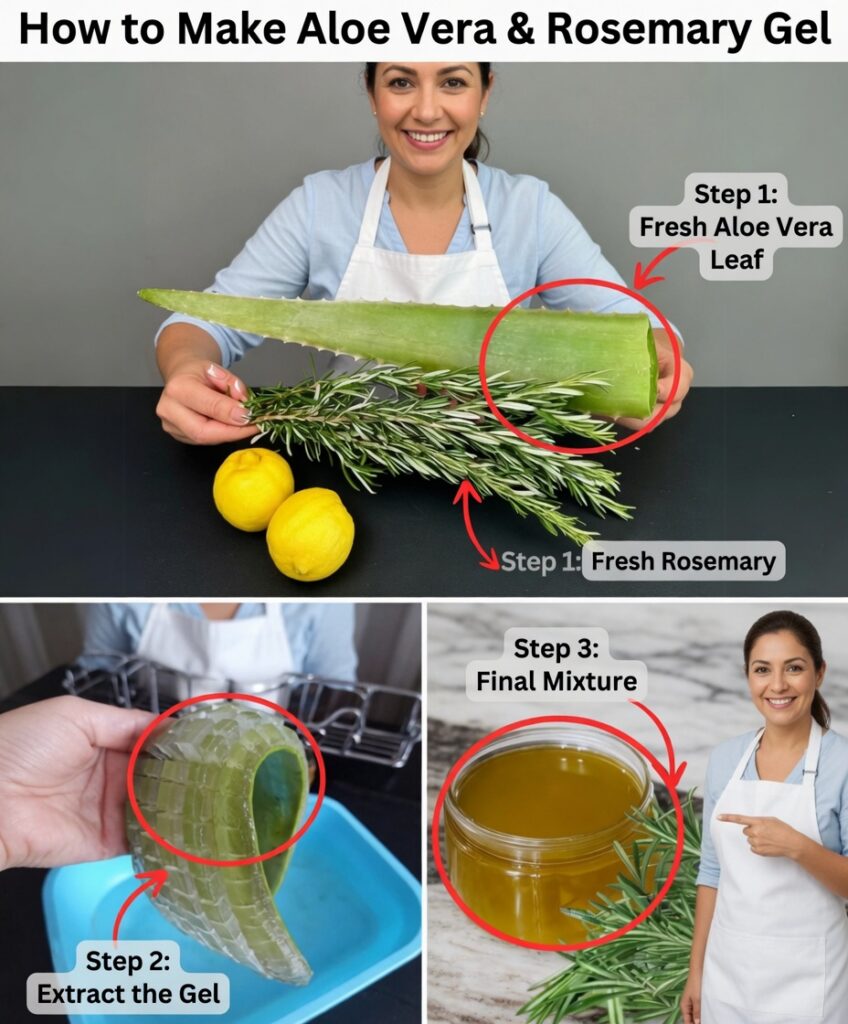 How to Make Aloe Vera & Rosemary Gel

Step 1:
Fresh Aloe Vera
Leaf

Step 1: Fresh Rosemary

Step 2:
Extract the Gel

Step 3:
Final Mixture