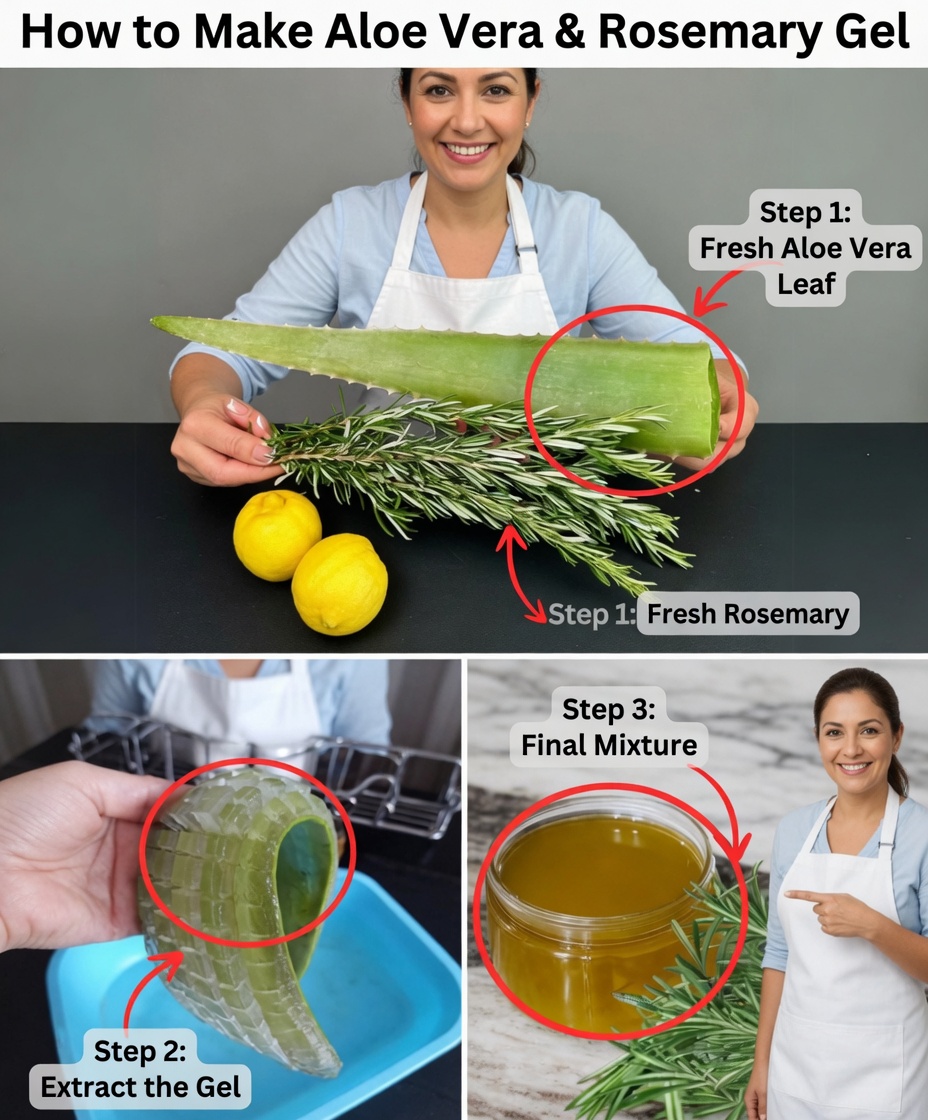 How to Make Aloe Vera & Rosemary Gel

Step 1: Fresh Aloe Vera Leaf

Step 1: Fresh Rosemary

Step 2: Extract the Gel

Step 3: Final Mixture