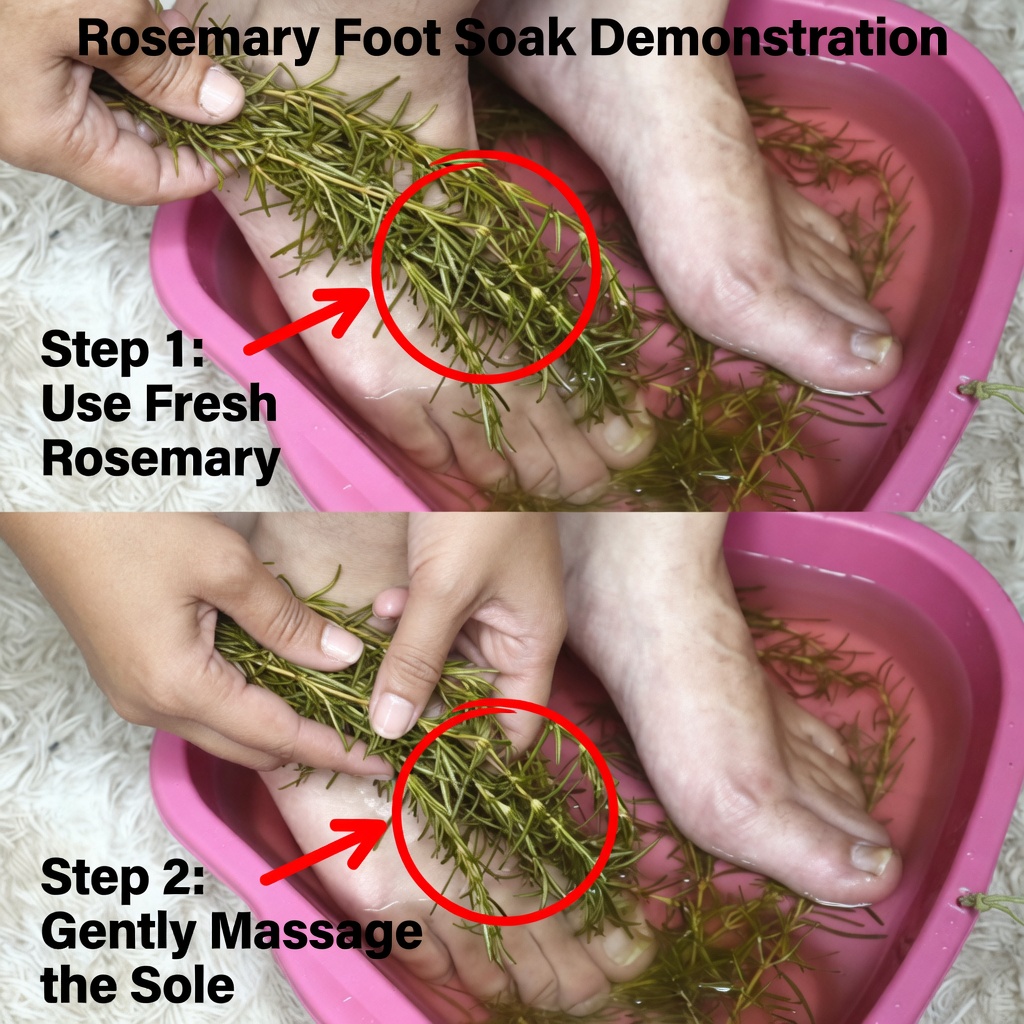 Rosemary Foot Soak Demonstration

Step 1:
Use Fresh Rosemary

Step 2:
Gently Massage the Sole