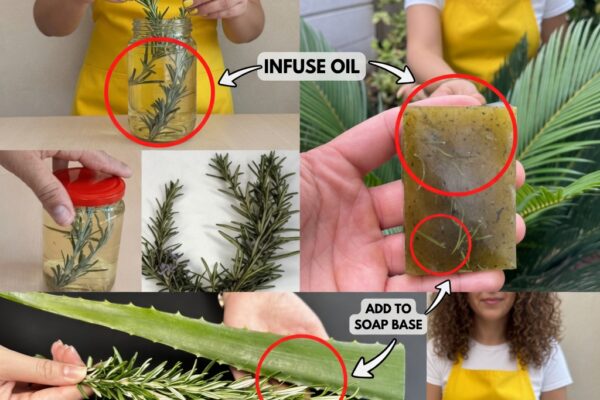 INFUSE OIL

ADD TO SOAP BASE