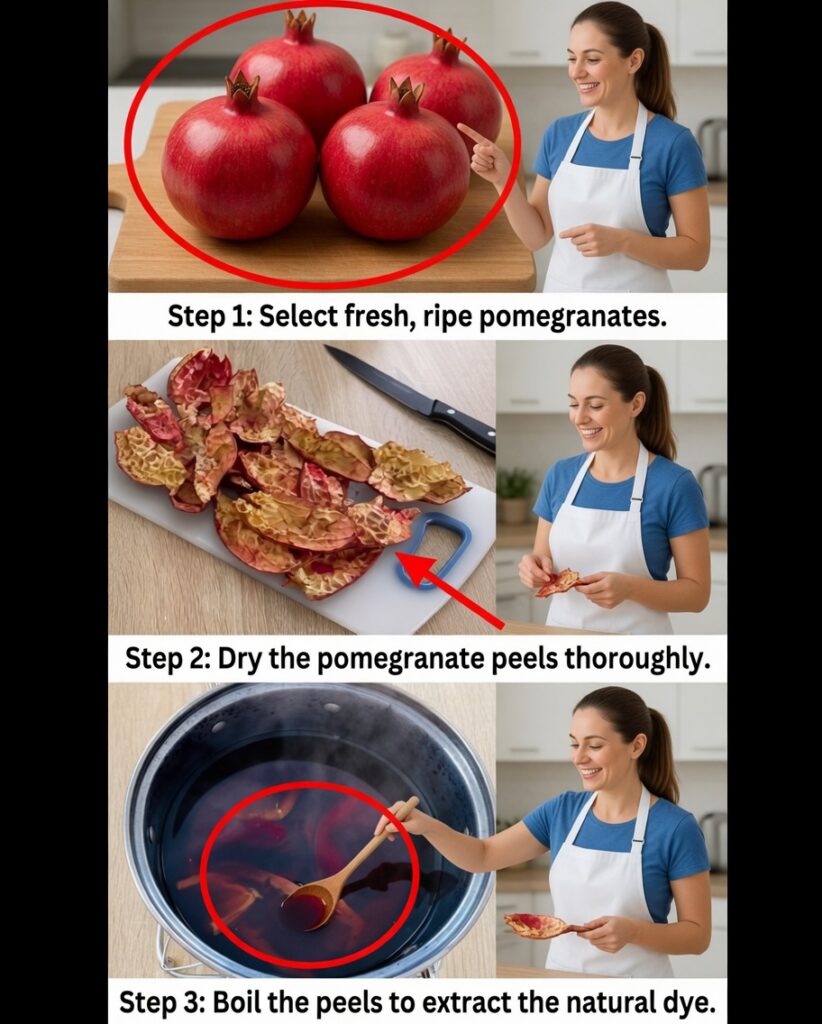 Step 1: Select fresh, ripe pomegranates.

Step 2: Dry the pomegranate peels thoroughly.

Step 3: Boil the peels to extract the natural dye.