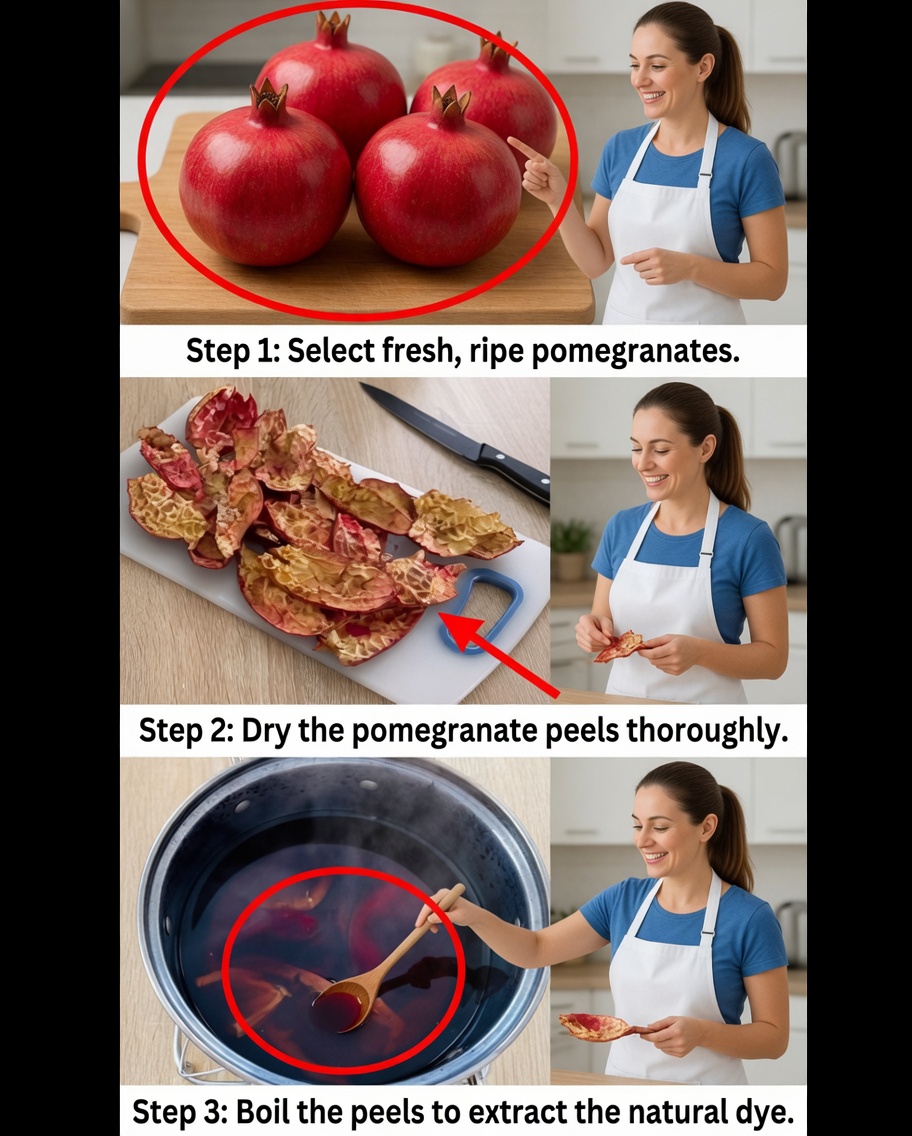 Step 1: Select fresh, ripe pomegranates.

Step 2: Dry the pomegranate peels thoroughly.

Step 3: Boil the peels to extract the natural dye.