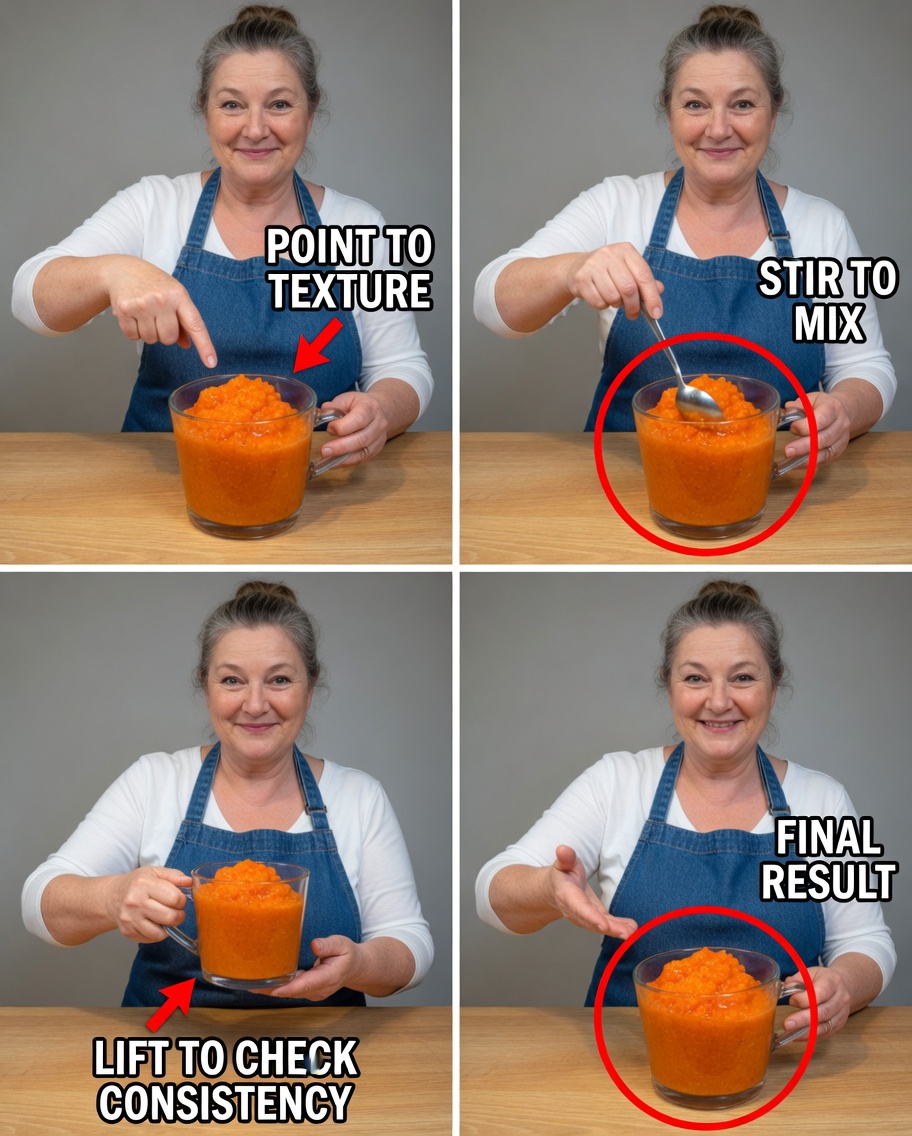 POINT TO TEXTURE

STIR TO MIX

LIFT TO CHECK CONSISTENCY

FINAL RESULT