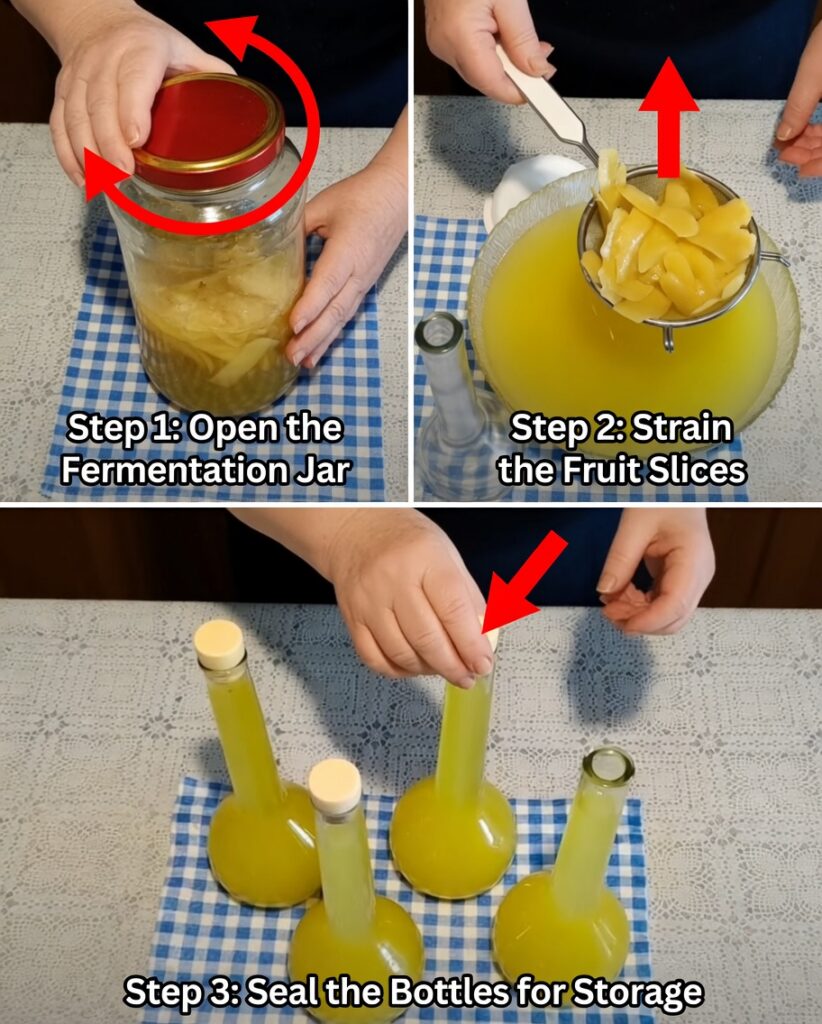 Step 1: Open the Fermentation Jar

Step 2: Strain the Fruit Slices

Step 3: Seal the Bottles for Storage