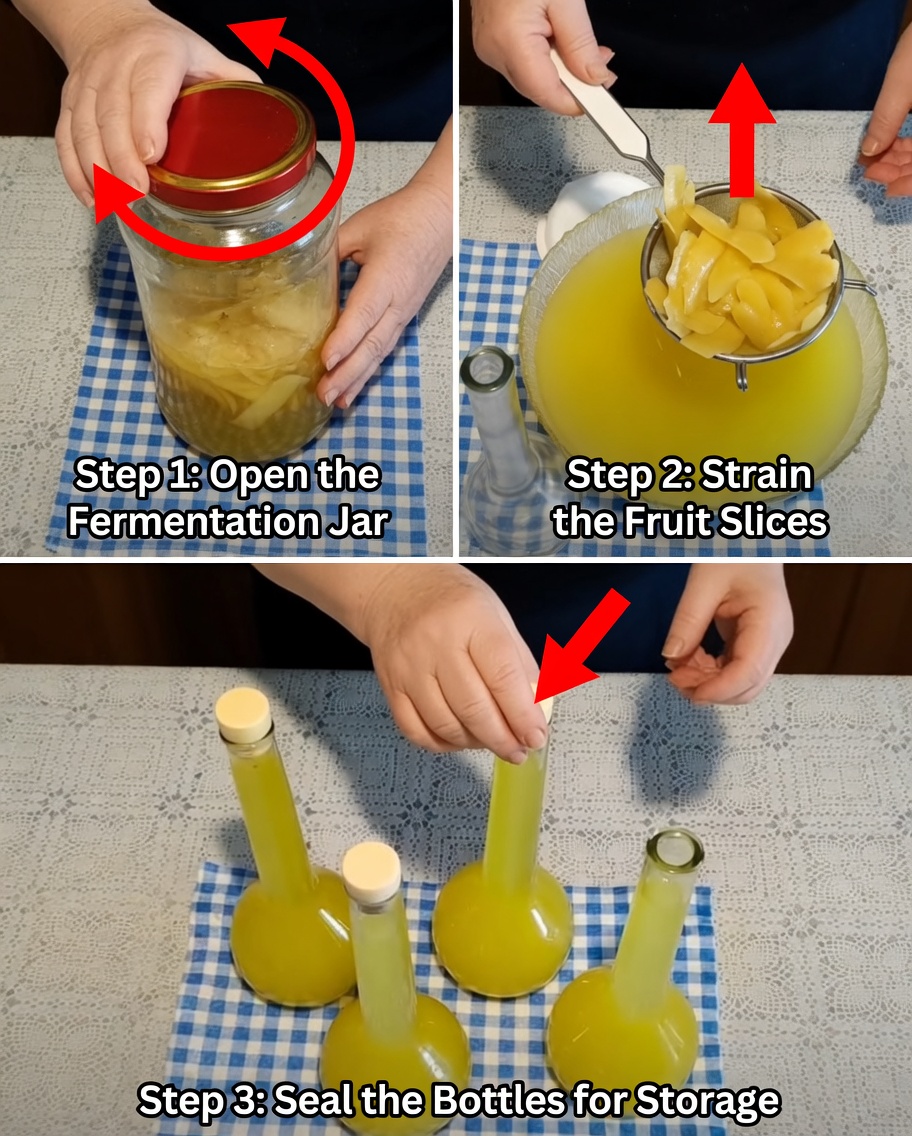 Step 1: Open the Fermentation Jar

Step 2: Strain the Fruit Slices

Step 3: Seal the Bottles for Storage