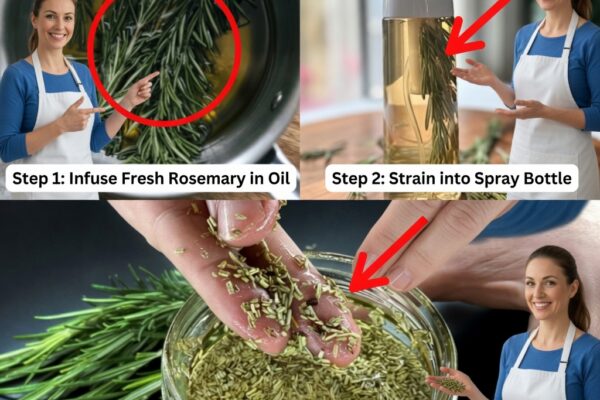 Step 1: Infuse Fresh Rosemary in Oil

Step 2: Strain into Spray Bottle