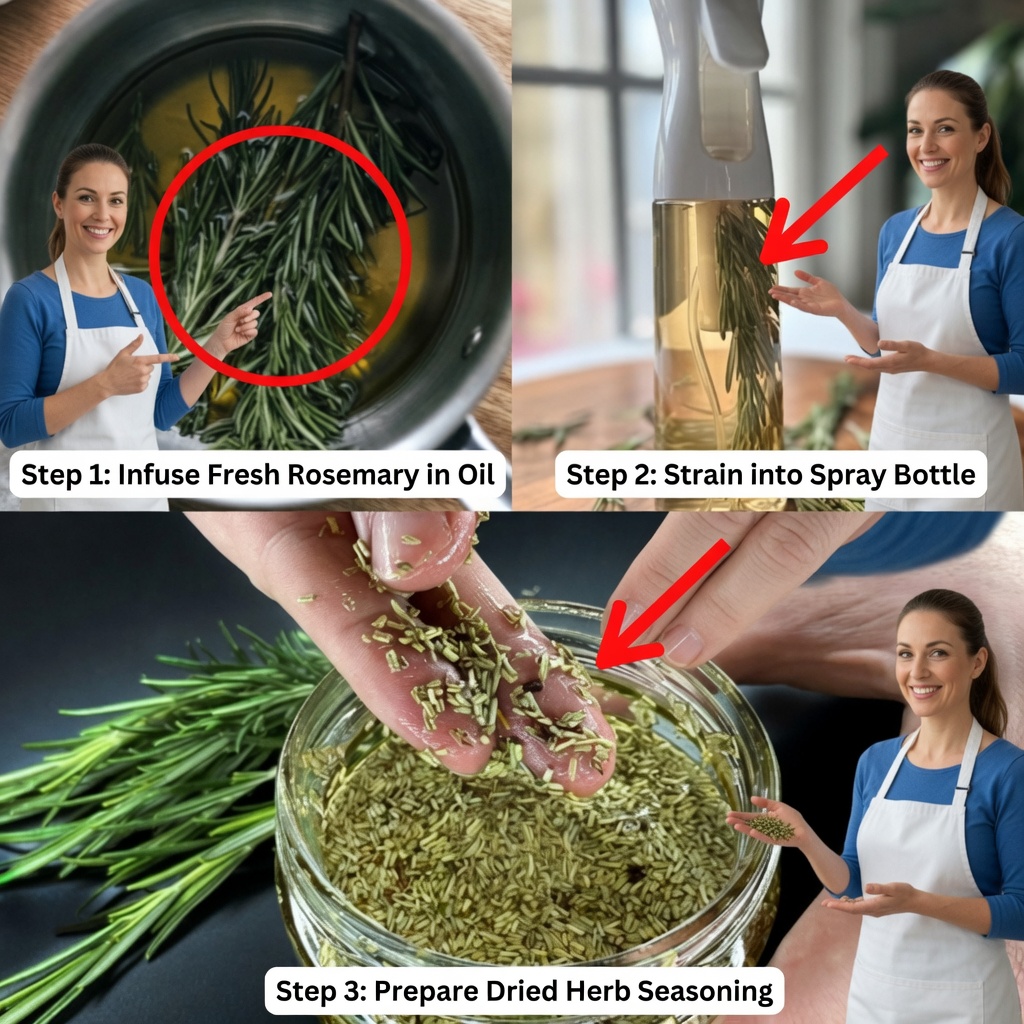 Step 1: Infuse Fresh Rosemary in Oil

Step 2: Strain into Spray Bottle

Step 3: Prepare Dried Herb Seasoning