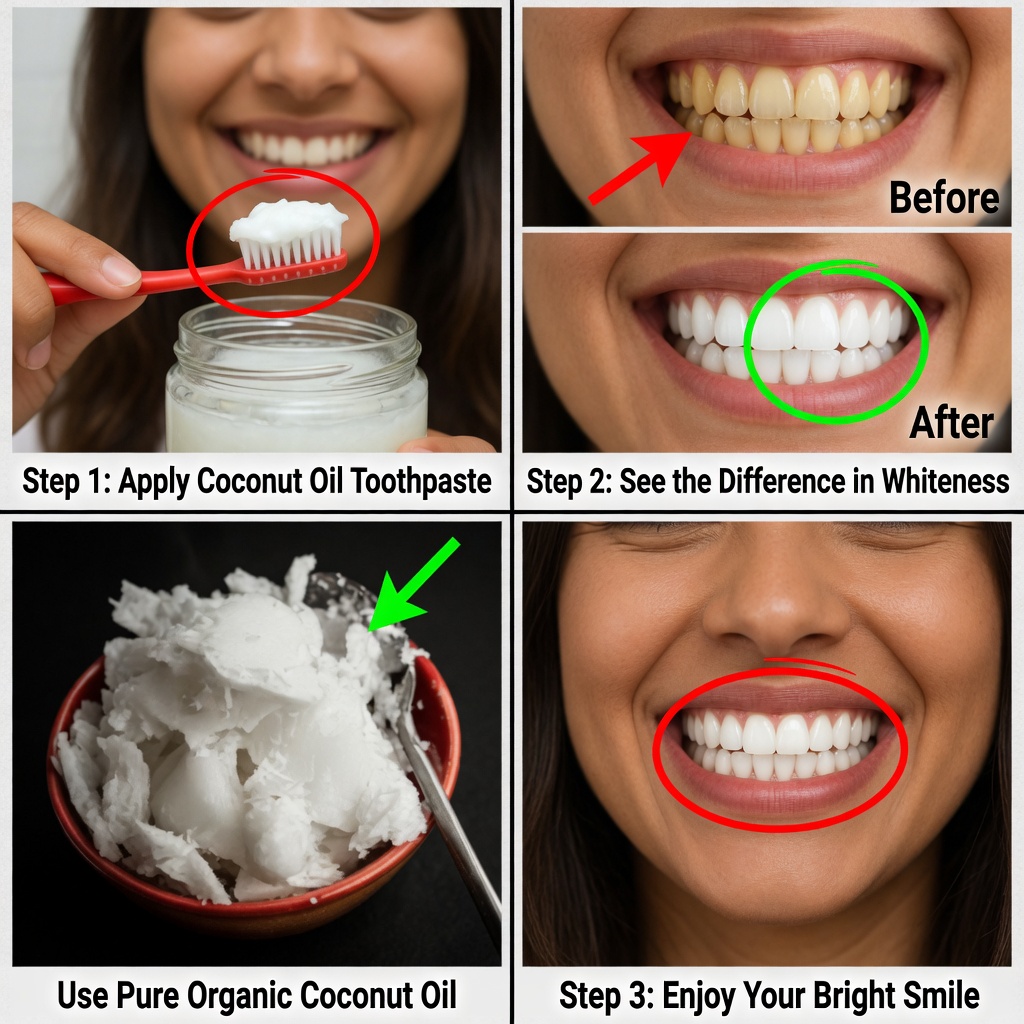 Step 1: Apply Coconut Oil Toothpaste

Before

After

Step 2: See the Difference in Whiteness

Use Pure Organic Coconut Oil

Step 3: Enjoy Your Bright Smile