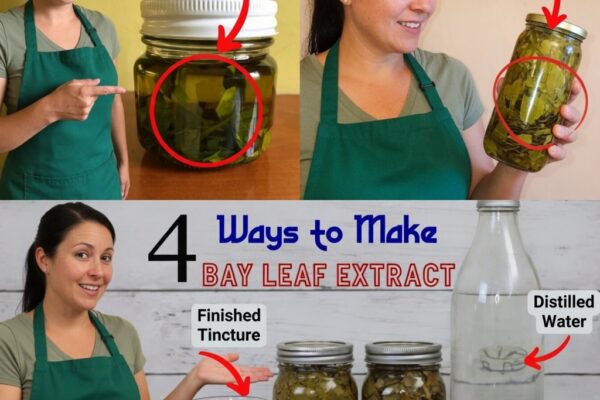 4 Ways to Make
BAY LEAF EXTRACT

Finished Tincture

Distilled Water