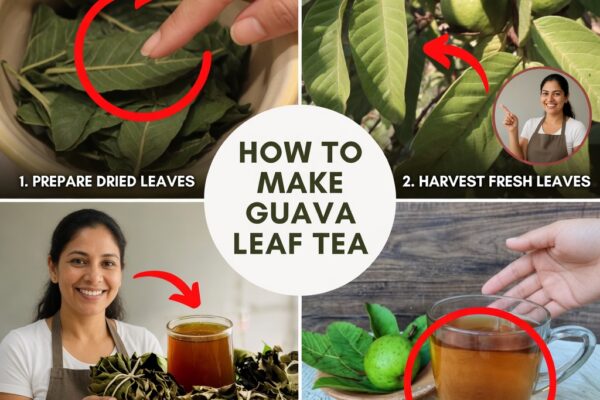 1. PREPARE DRIED LEAVES

HOW TO MAKE GUAVA LEAF TEA

2. HARVEST FRESH LEAVES