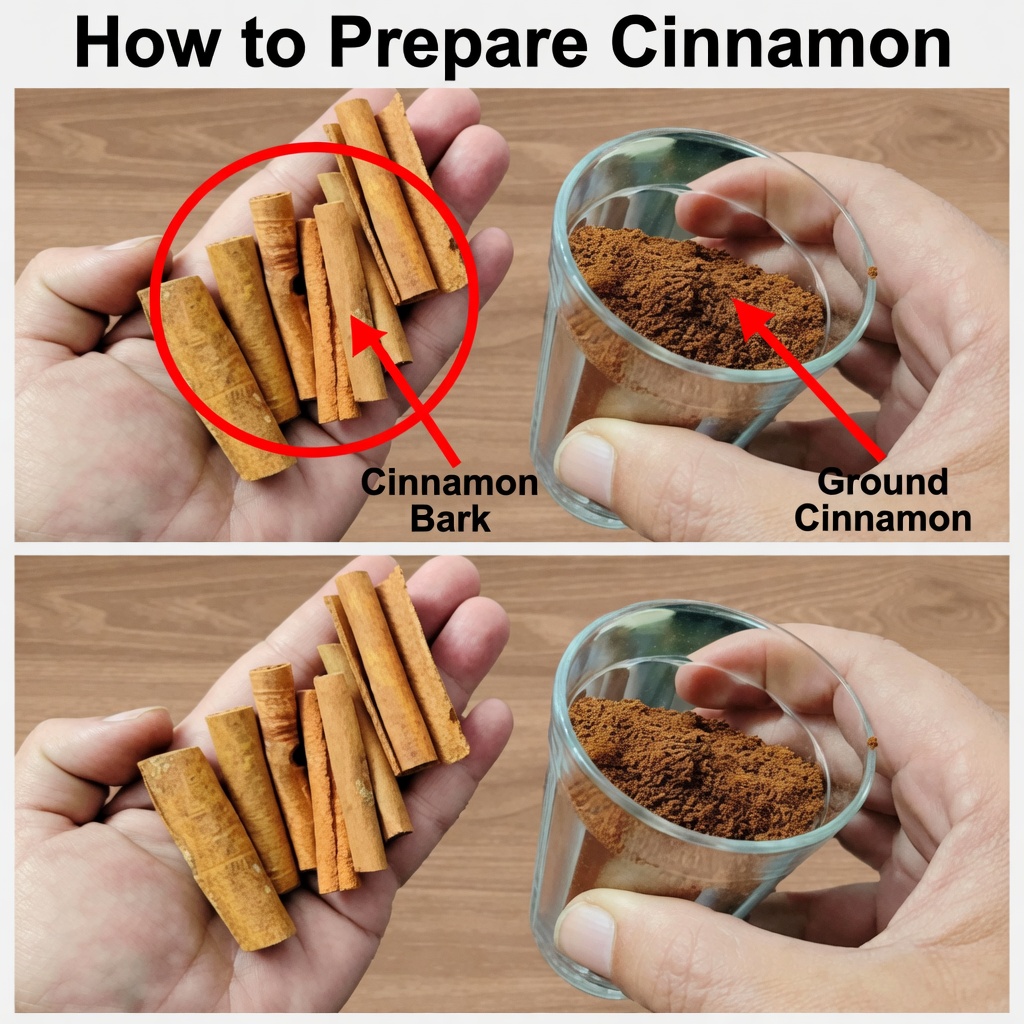 How to Prepare Cinnamon

Cinnamon Bark

Ground Cinnamon