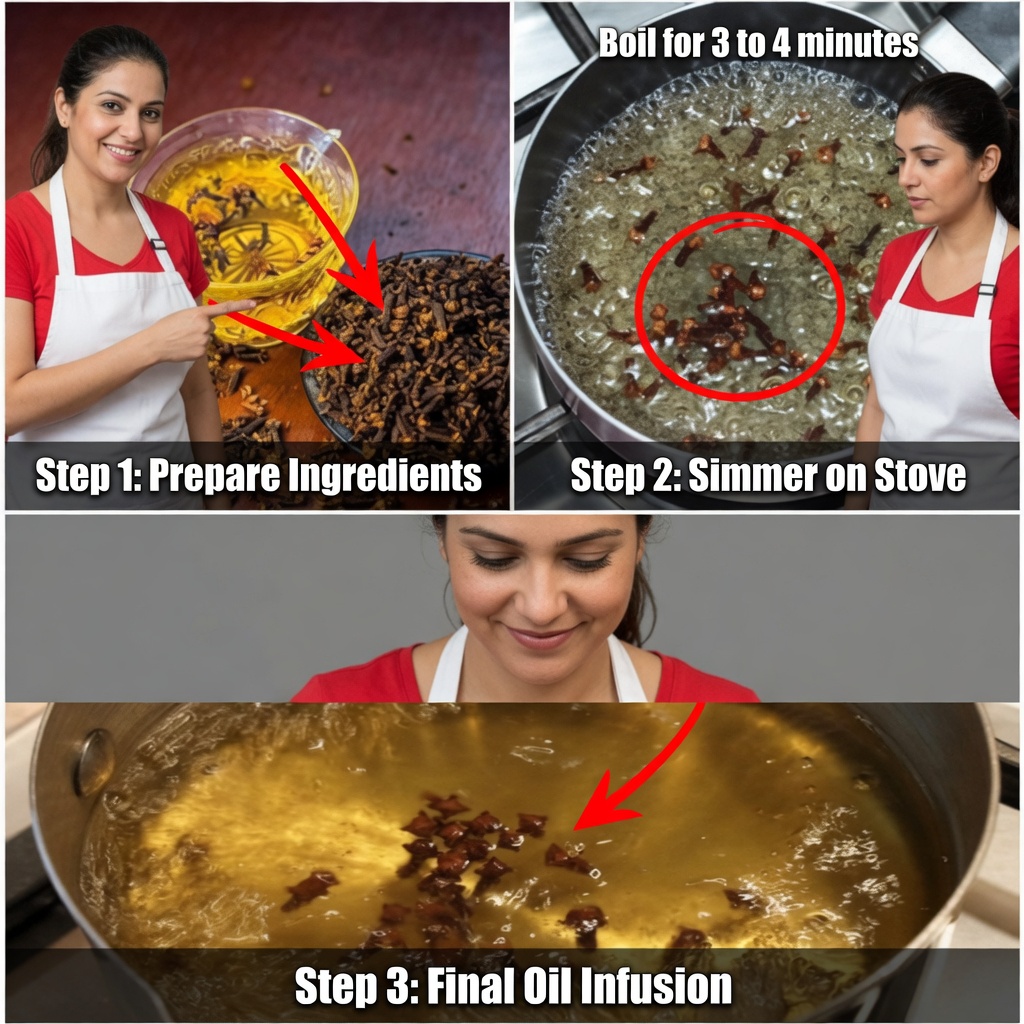 Step 1: Prepare Ingredients

Boil for 3 to 4 minutes

Step 2: Simmer on Stove

Step 3: Final Oil Infusion