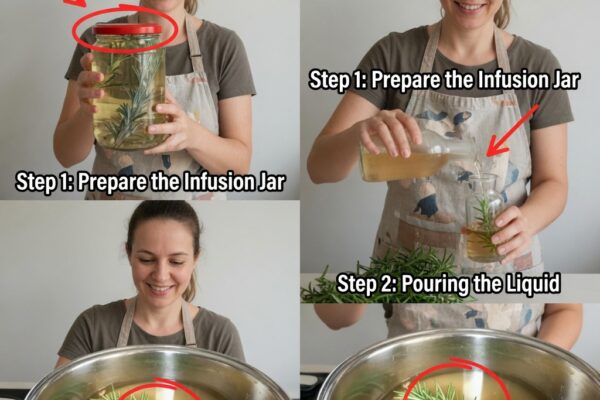 Step 1: Prepare the Infusion Jar

Step 1: Prepare the Infusion Jar

Step 2: Pouring the Liquid