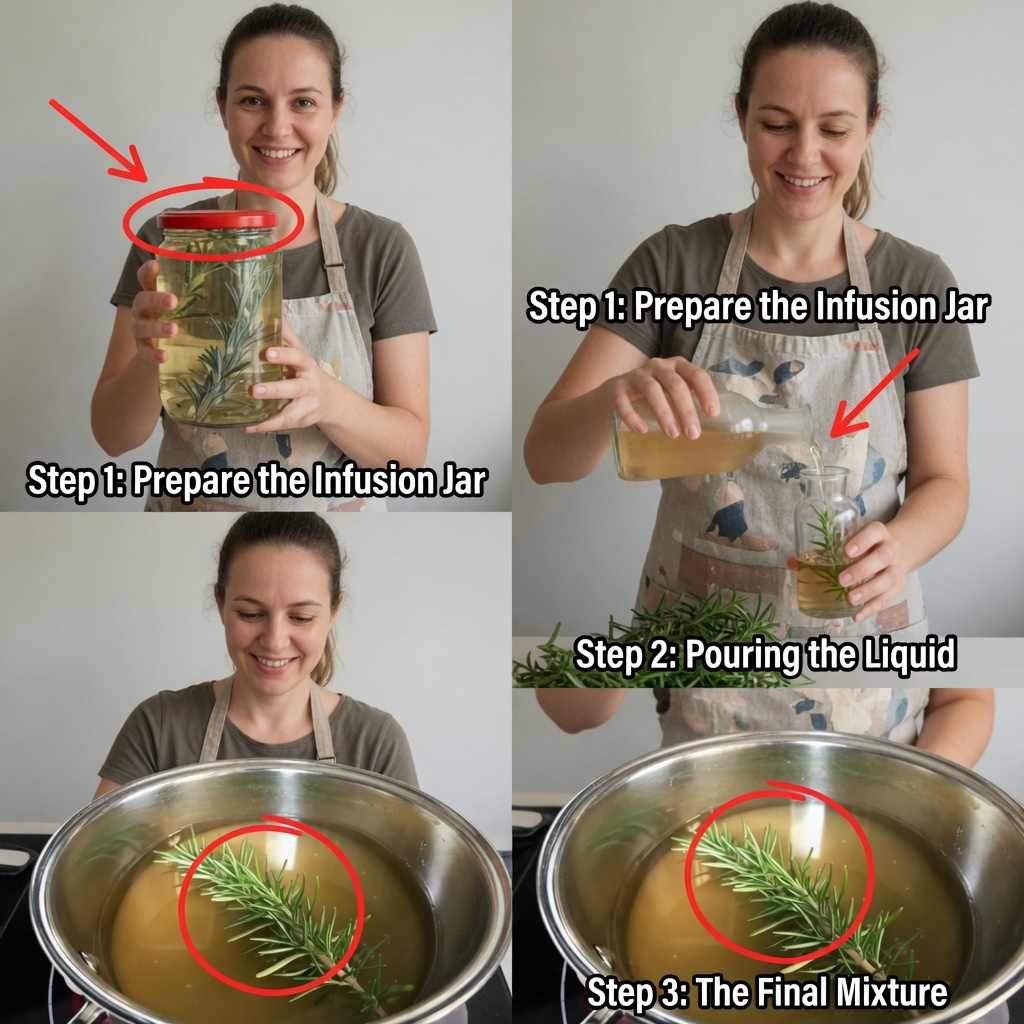 Step 1: Prepare the Infusion Jar

Step 1: Prepare the Infusion Jar

Step 2: Pouring the Liquid

Step 3: The Final Mixture