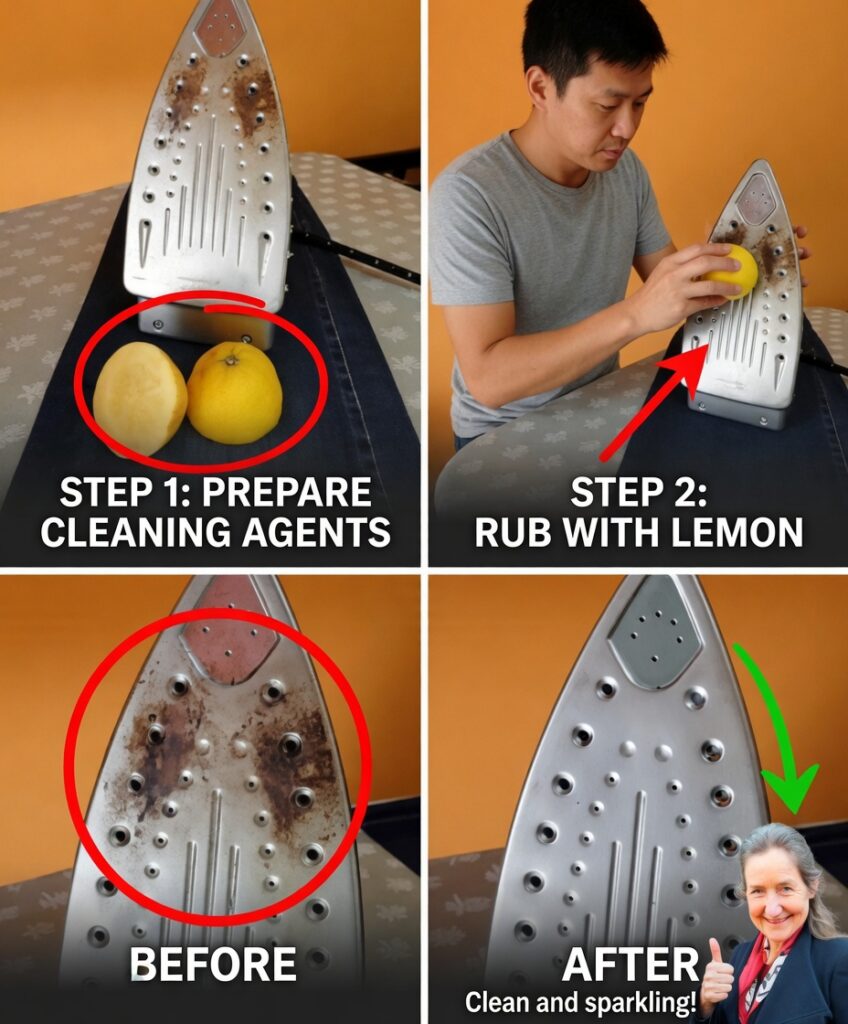 STEP 1: PREPARE CLEANING AGENTS

STEP 2: RUB WITH LEMON

BEFORE

AFTER
Clean and sparkling!