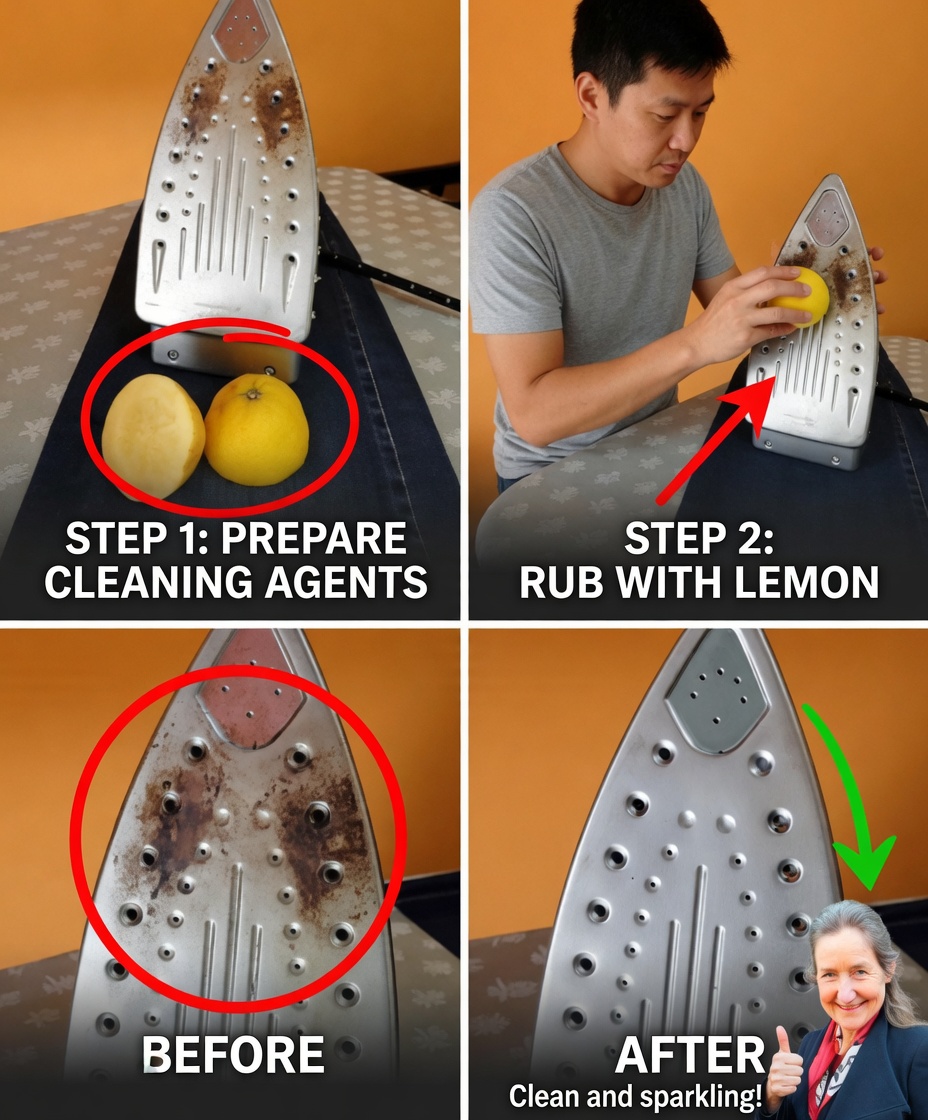 STEP 1: PREPARE CLEANING AGENTS

STEP 2: RUB WITH LEMON

BEFORE

AFTER
Clean and sparkling!