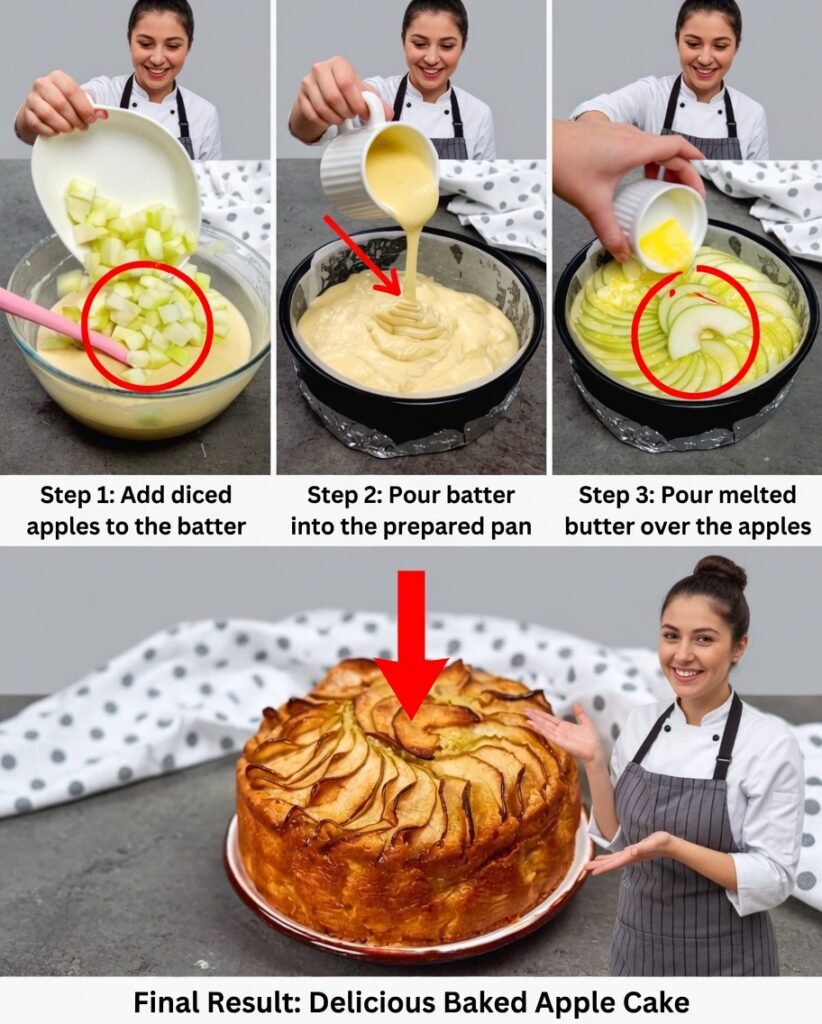 Step 1: Add diced apples to the batter

Step 2: Pour batter into the prepared pan

Step 3: Pour melted butter over the apples

Final Result: Delicious Baked Apple Cake