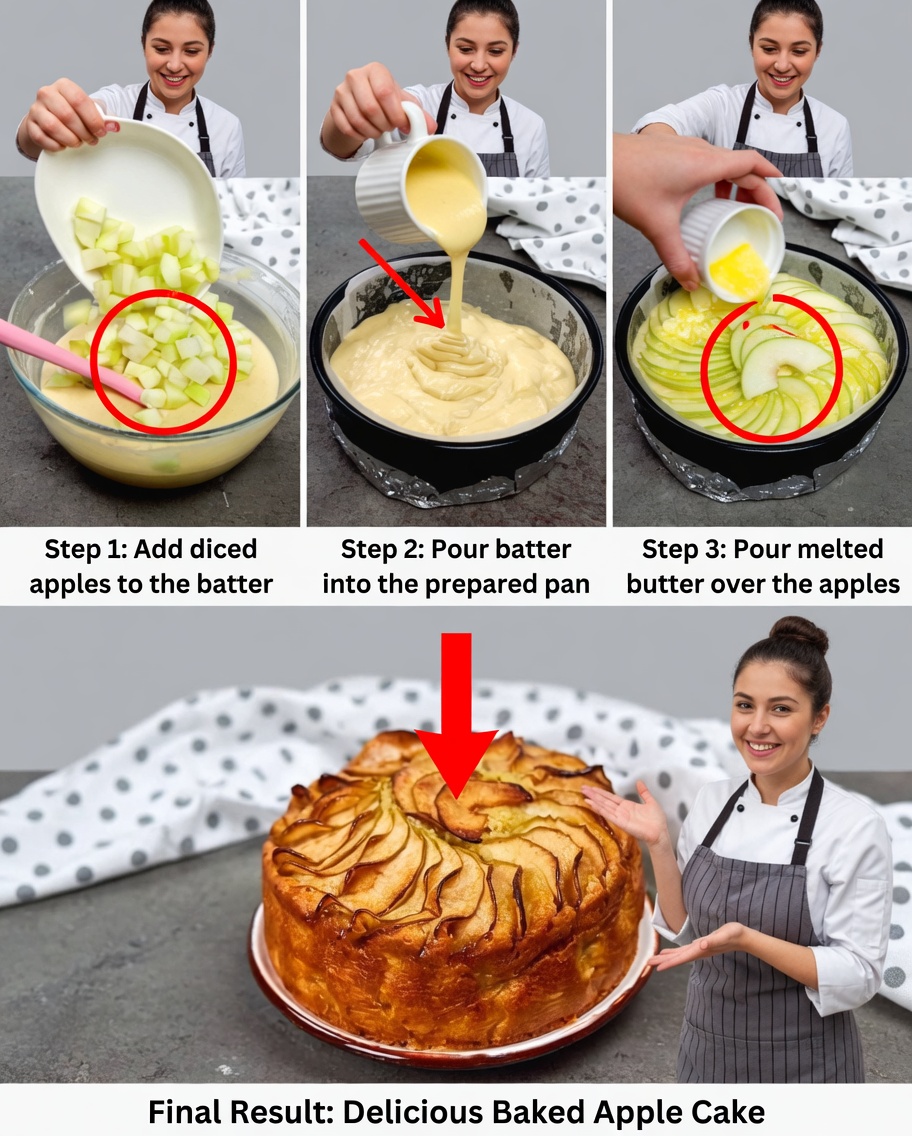 Step 1: Add diced apples to the batter

Step 2: Pour batter into the prepared pan

Step 3: Pour melted butter over the apples

Final Result: Delicious Baked Apple Cake