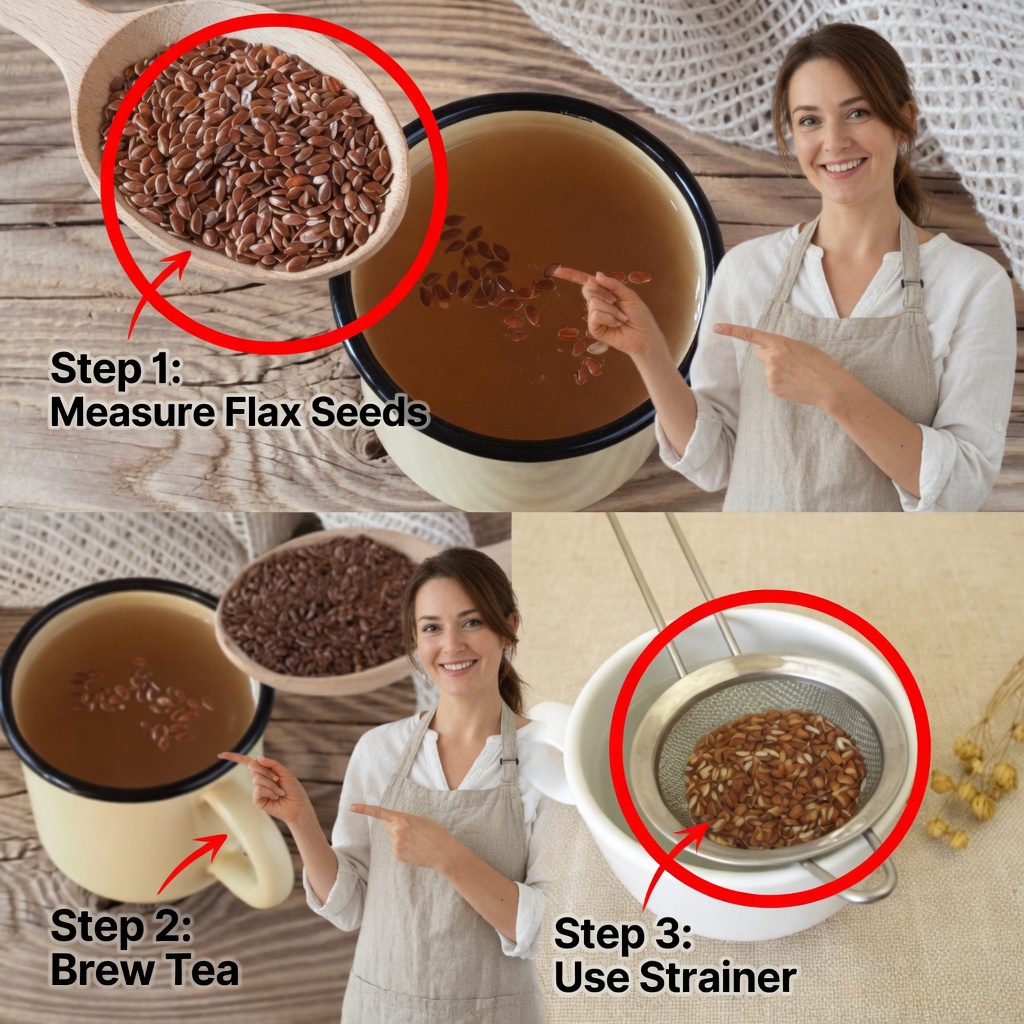 Step 1:
Measure Flax Seeds

Step 2:
Brew Tea

Step 3:
Use Strainer