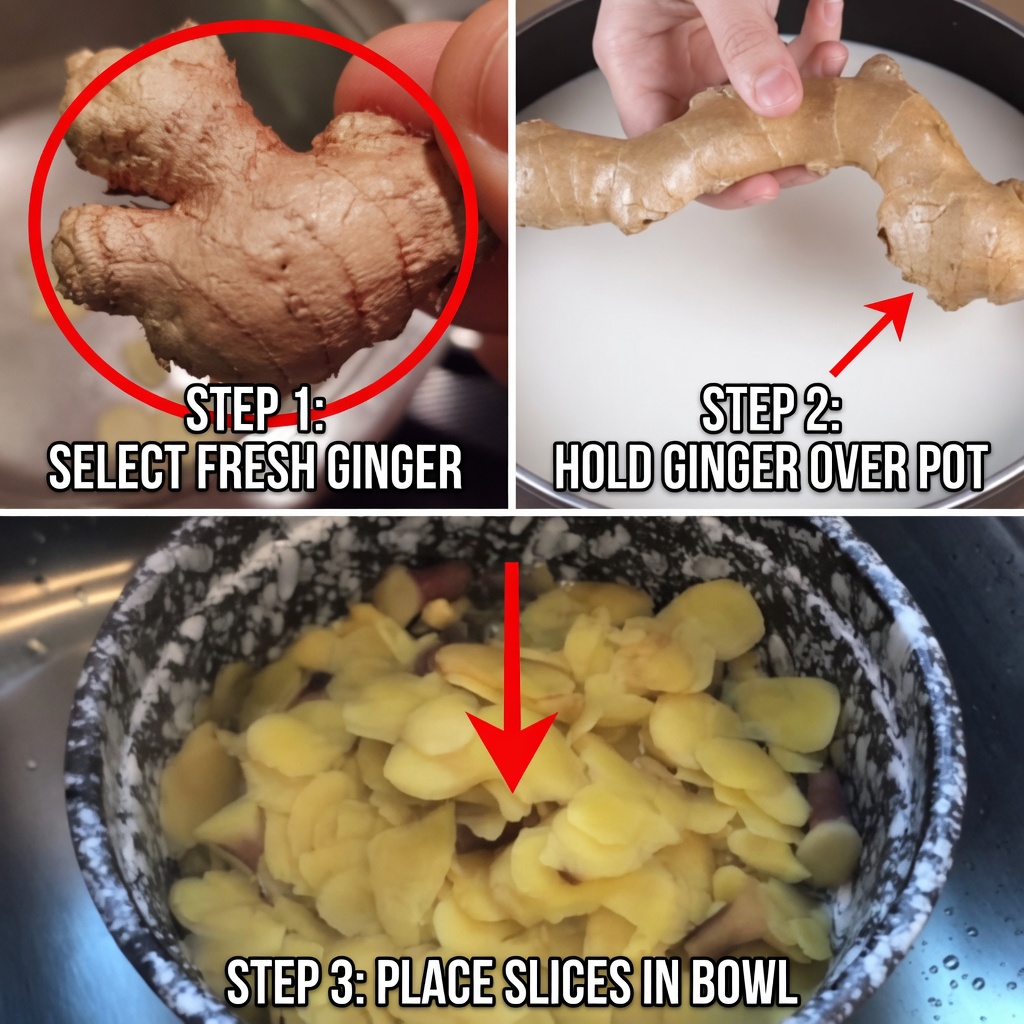 STEP 1:
SELECT FRESH GINGER

STEP 2:
HOLD GINGER OVER POT

STEP 3: PLACE SLICES IN BOWL